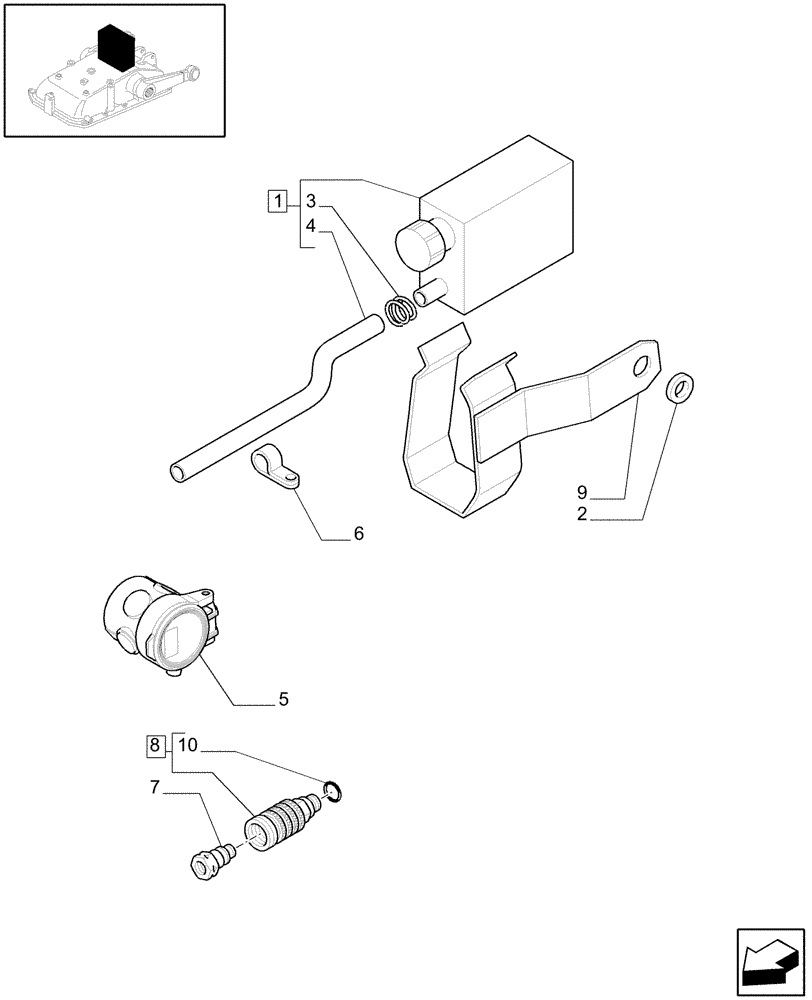 1
3
4
9
2
6
5
8
10
7