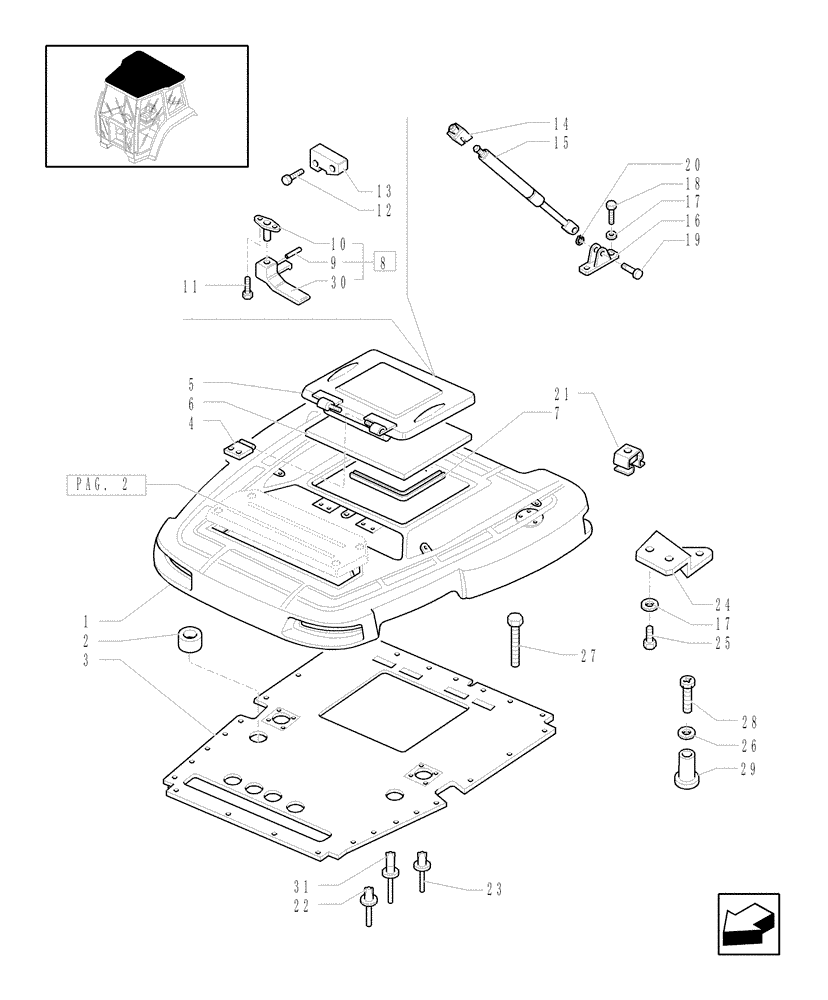 14
15
20
18
17
16
19
13
12
10
9
8
30
11
5
6
4
21
7
PAG. 2
24
17
25
1
2
3
27
28
26
29
31
22
23