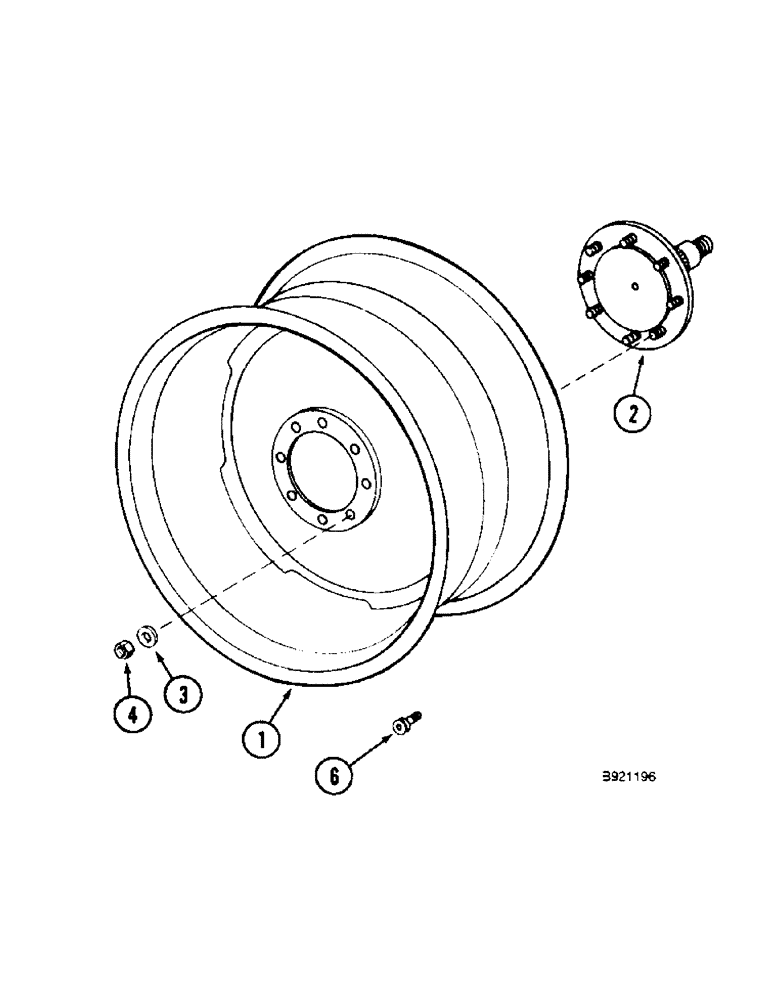 2

4

3

1

6

B921196