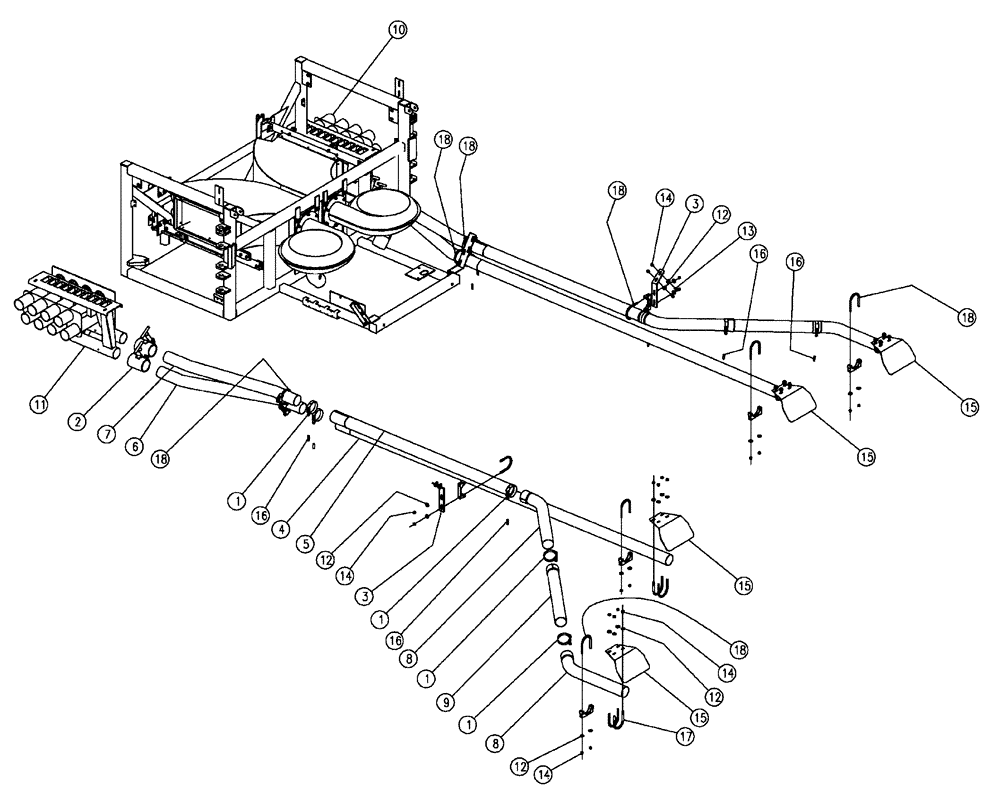 10
18
18
18
14
3
12
13
16
16
18
15
15
11
2
7
6
18
1
16
4
5
12
14
3
1
16
8
1
9
1
8
12
14
15
18
14
12
15
17