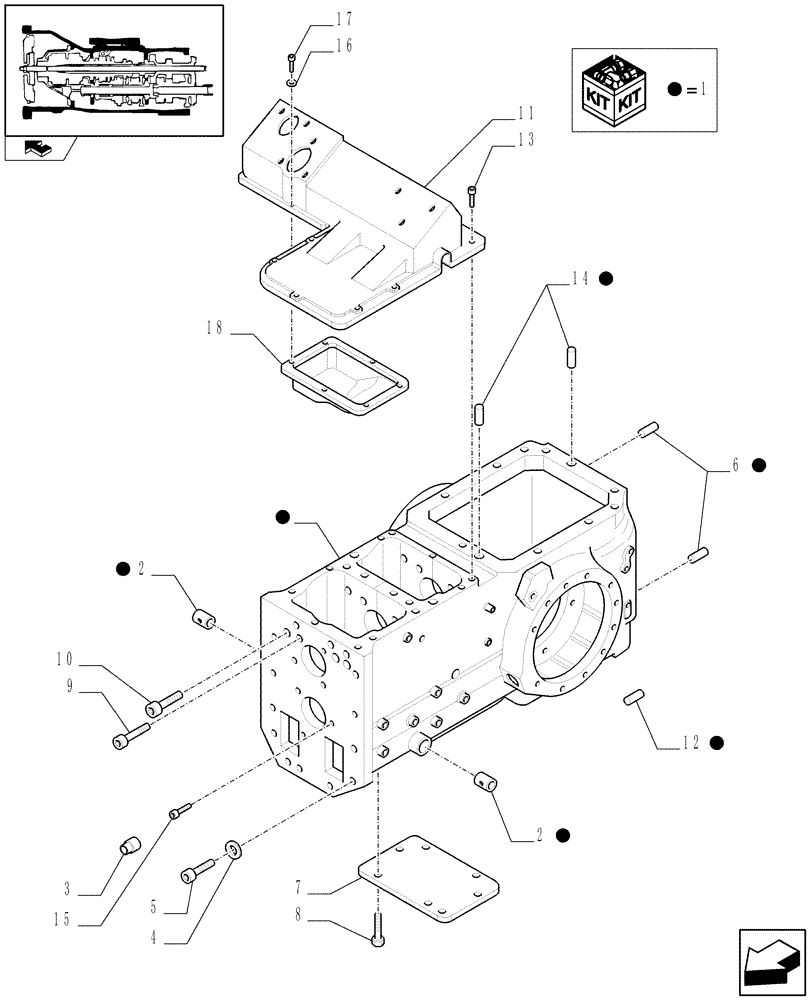 17
16
KIT KIT
● = 1
11
13
14 ●
18
6 ●
●
● 2
10
9
12 ●
2 ●
3
15
5
4
7
8