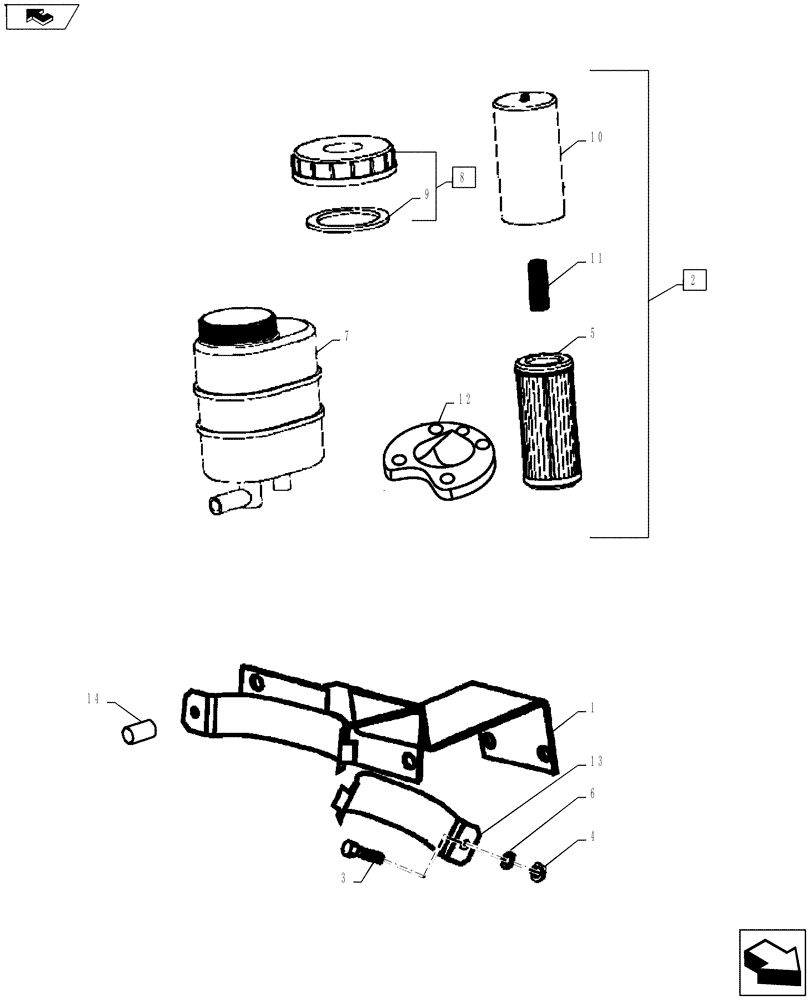 10
8
9
11
2
7
5
12
14
1
13
6
4
3