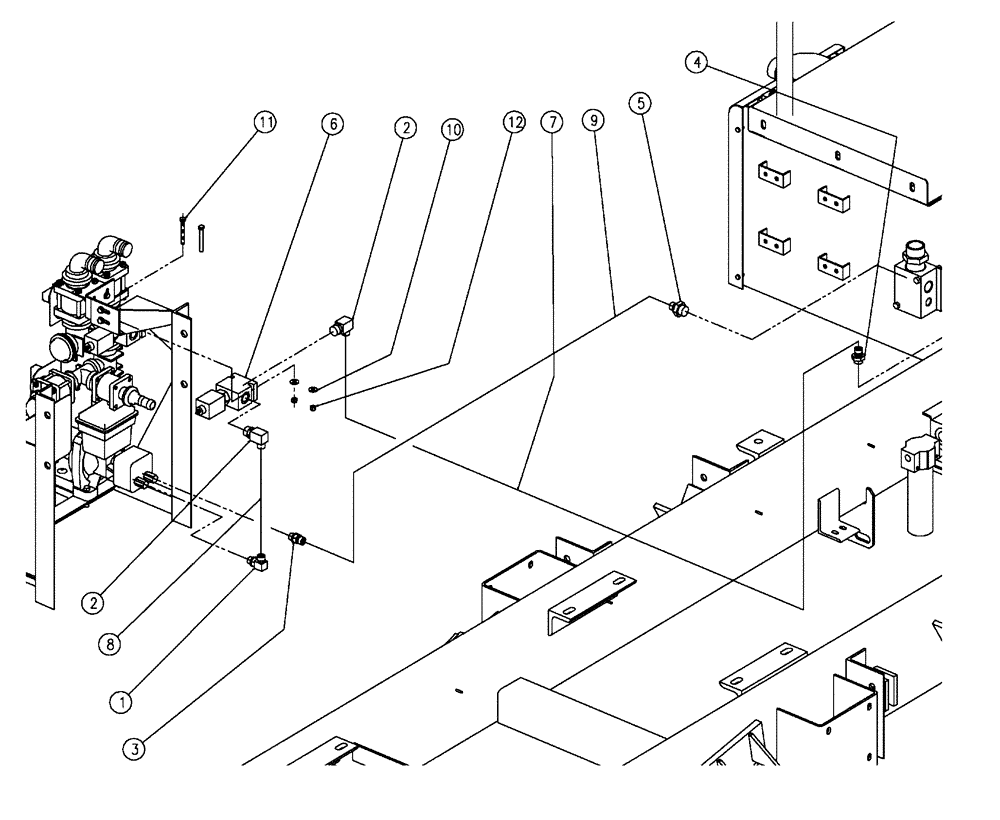 4
11
6
2
10
12
7
9
5
2
8
1
3