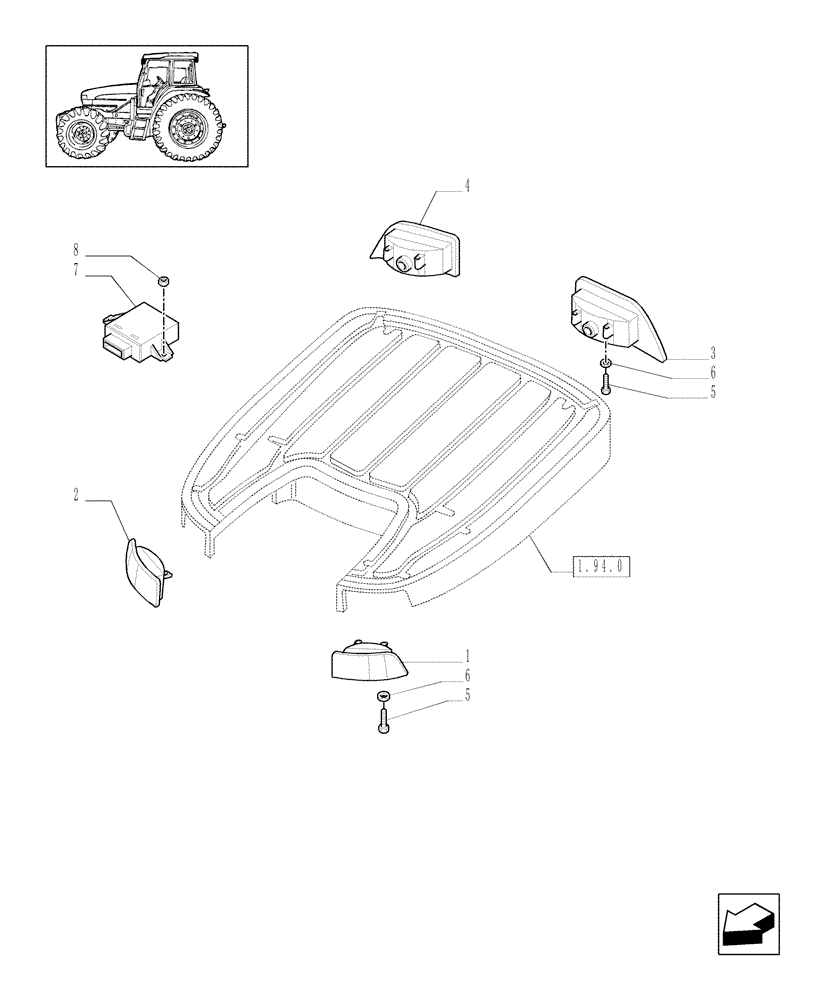 4
8
7
3
6
5
2
1.94.0
1
6
5