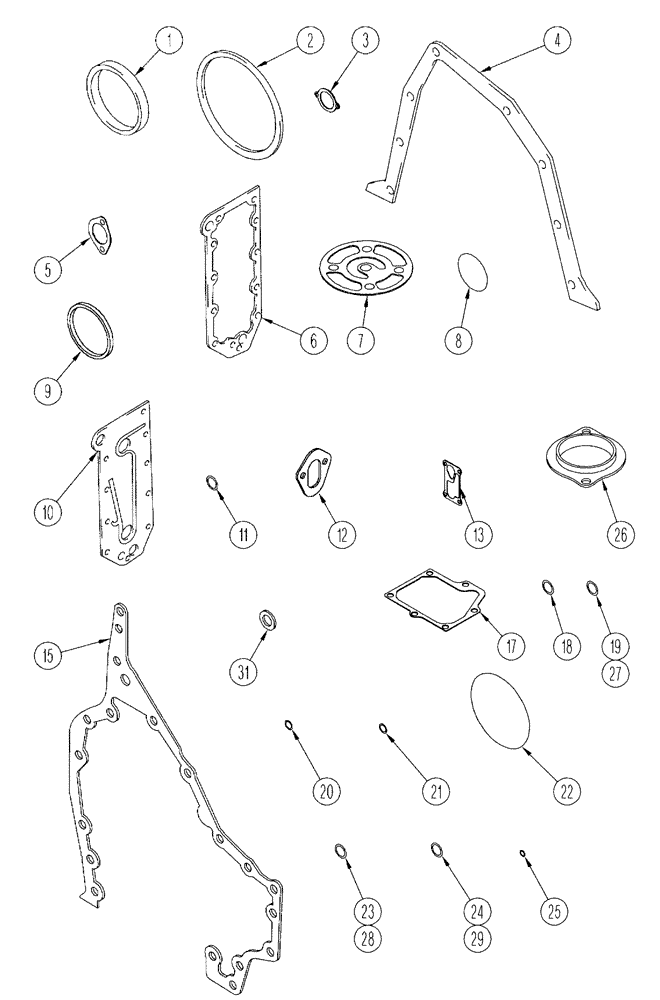 1
2
3
4
5
6
7
8
9
10
11
12
13
26
15
31
17
18
19
27
20
21
22
23
28
24
29
25