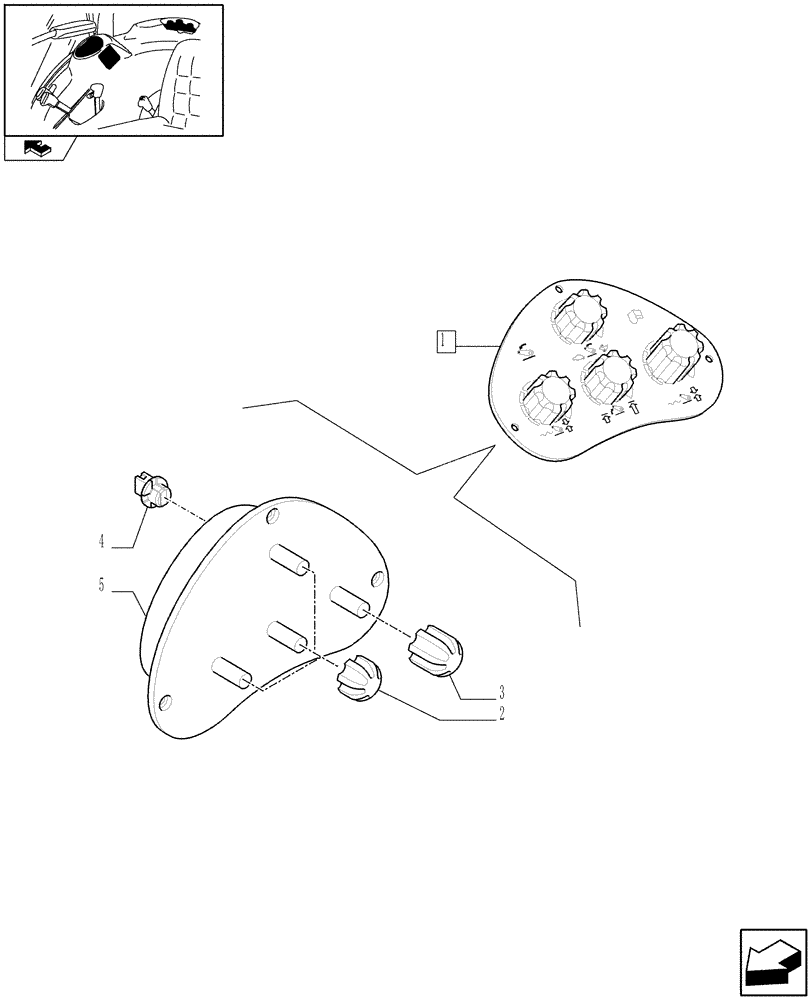 1
4
5
3
2