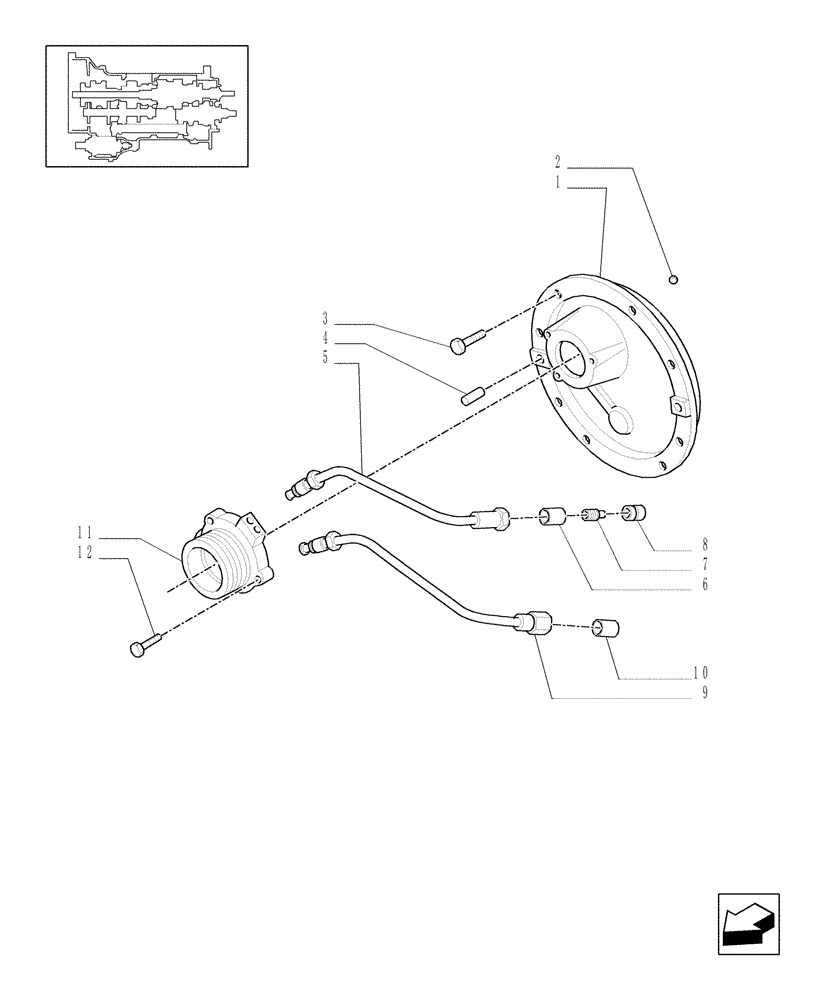 2
1
3
4
5
11
12
8
7
6
10
9