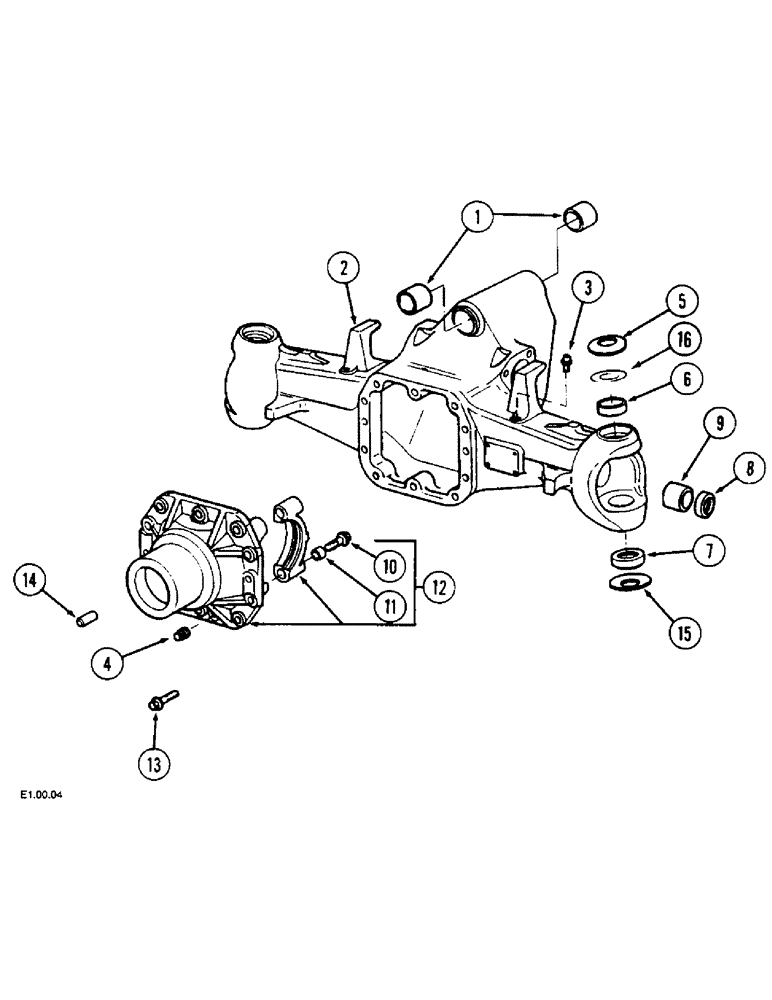 1
2
3
5
16
6
9
8
7
15
10
11
12
14
4
13
E1.00.04