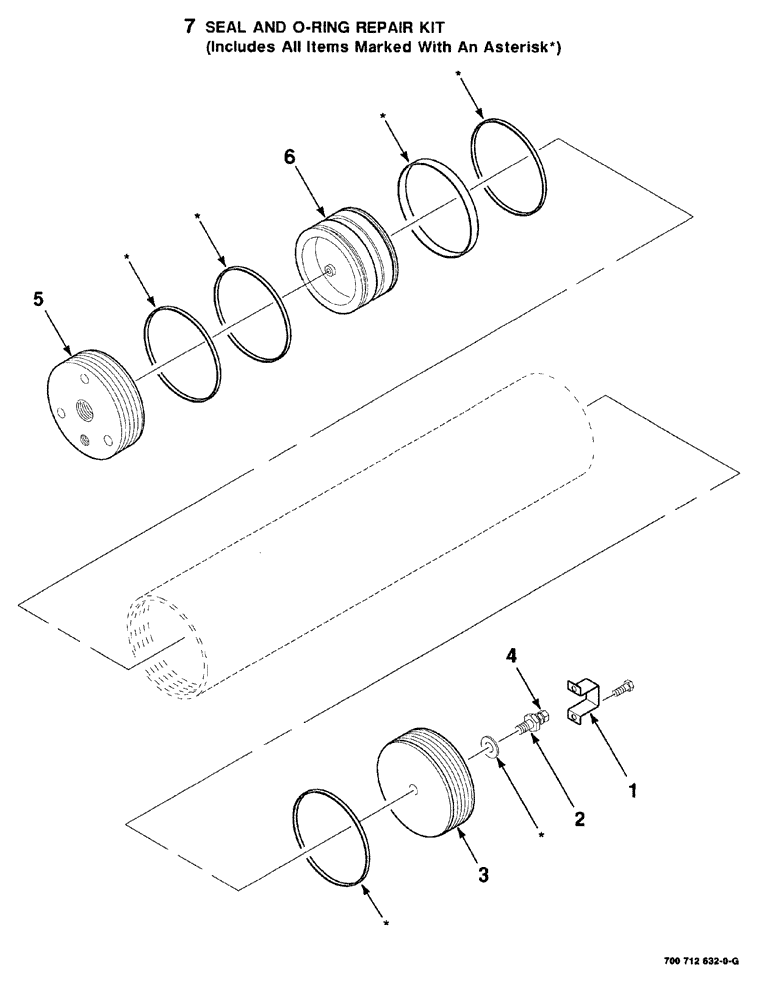 7 SEAL AND O-RING REPAIR KIT
(Includes All Items Marked With An Asterisk*)

*
*
6
*
*
5
4
1
2
*
3
*

700 712 632-0-G