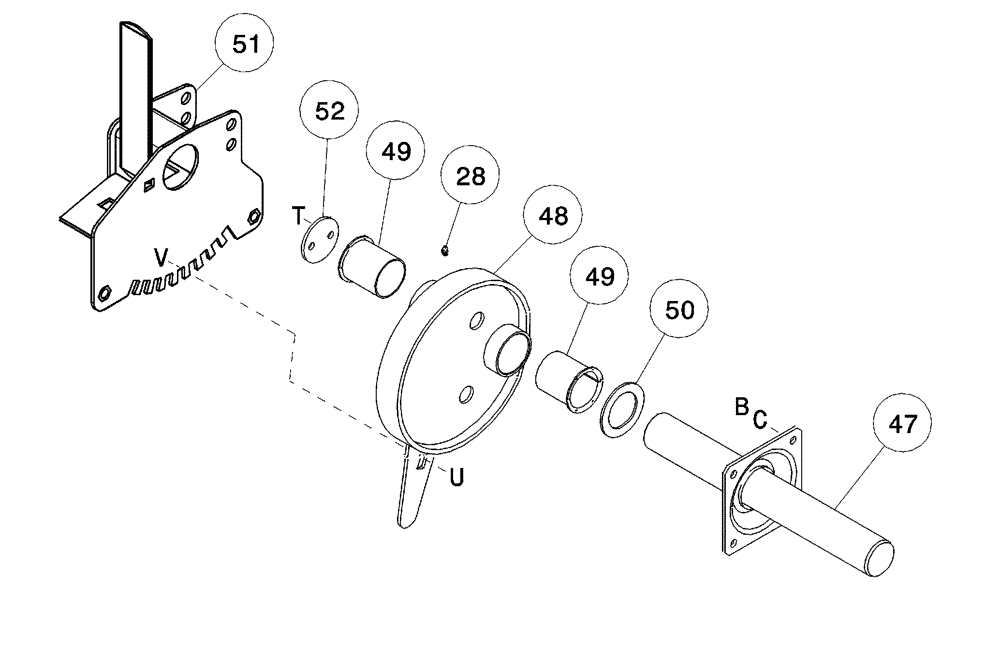 51
52
49
28
48
T
V
49
50
B
C
47
U