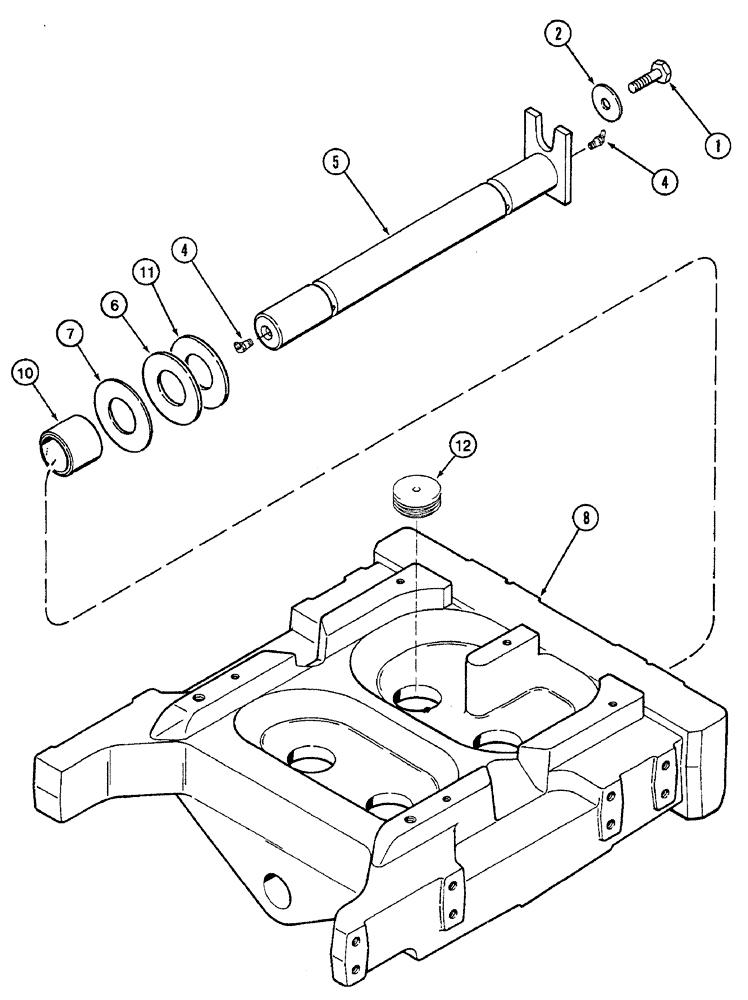 2
1
5
4
4
11
6
7
10
12
8