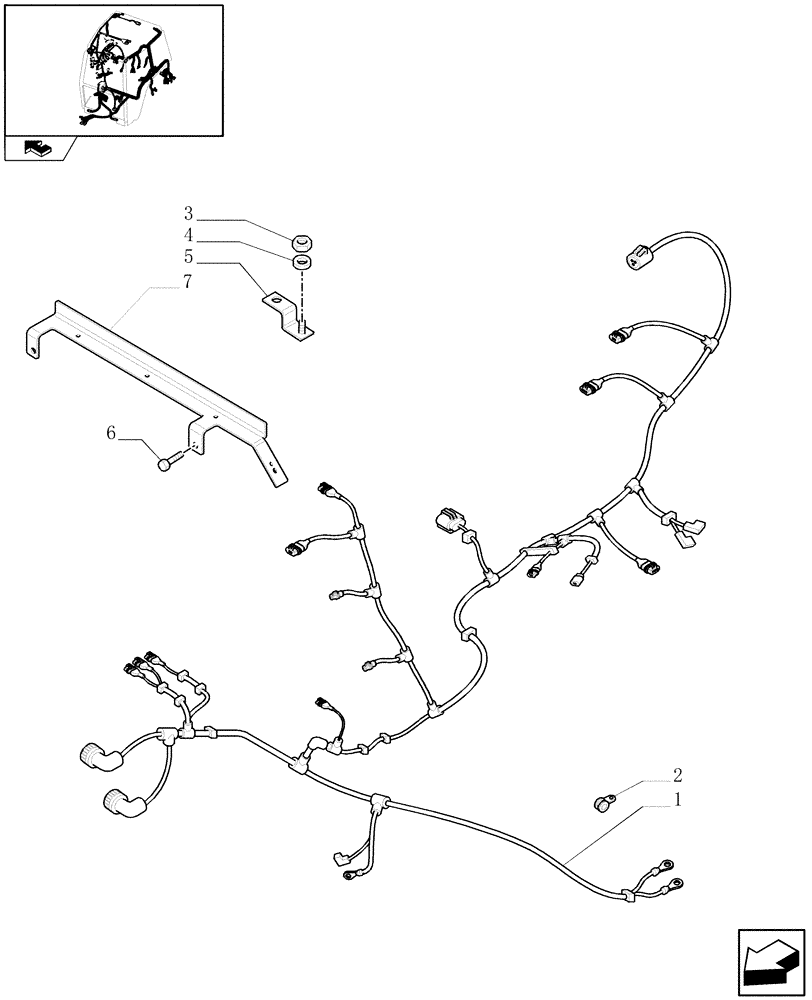 3
4
5
7
6
2
1