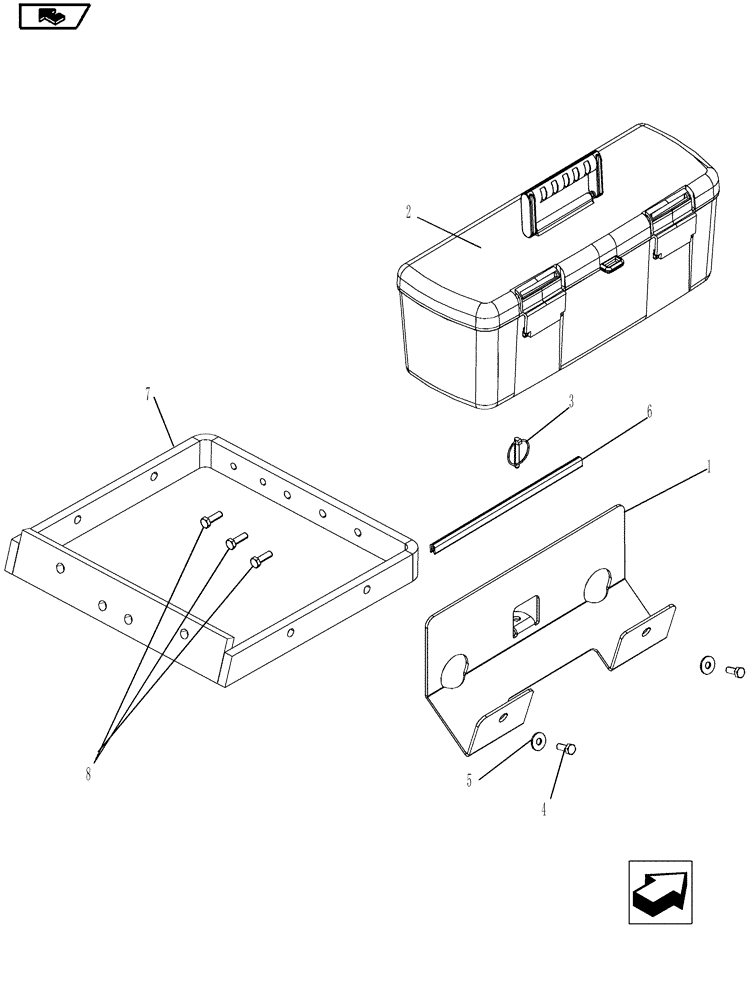 2
7
3
6
1
8
5
4