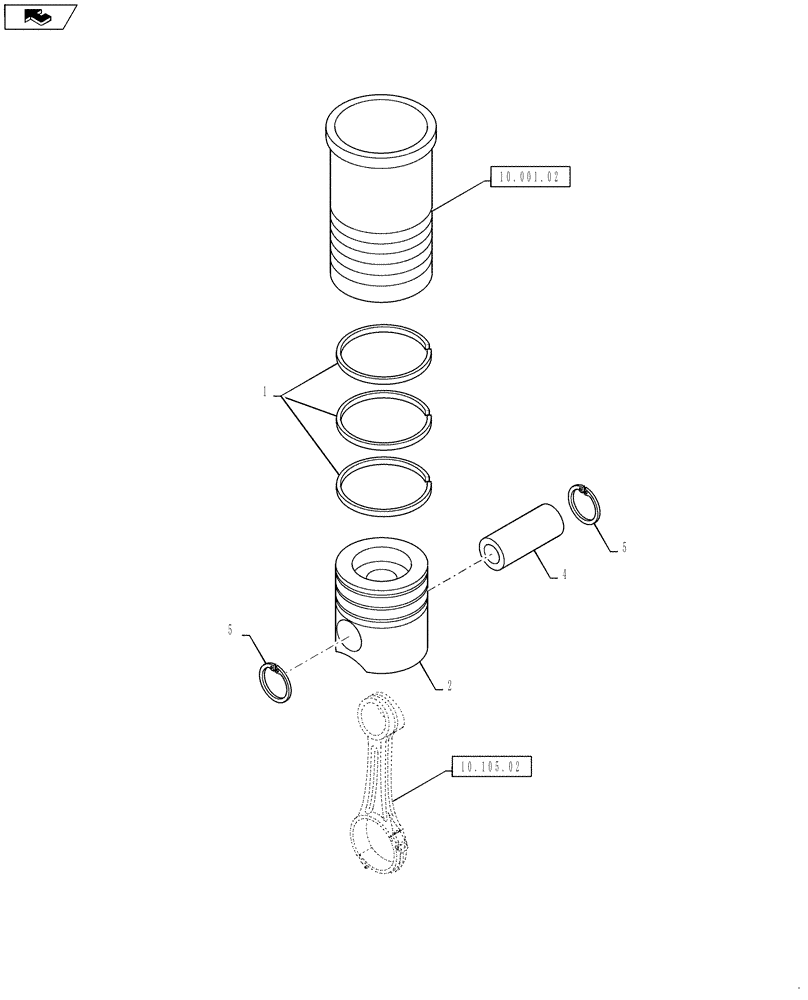 10.001.02
1
5
4
5
2
10.105.02