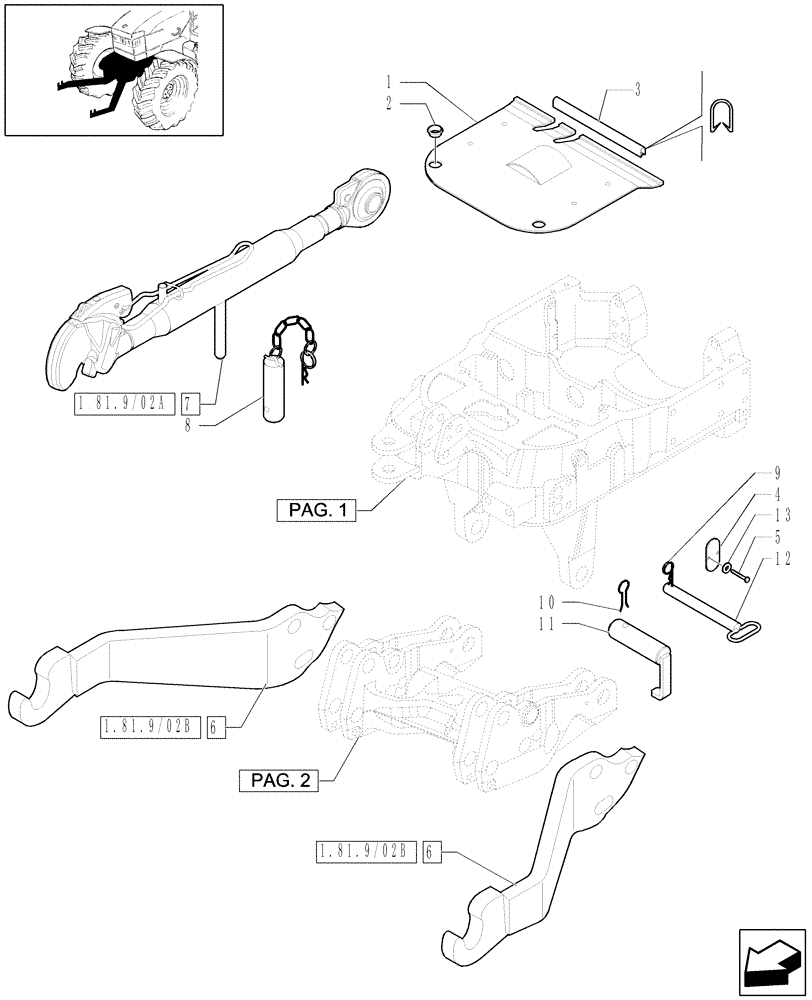 1
2
3
1.81.9/02A 7
8
PAG. 1
9
4
13
5
12
10
11
1.81.9/02B 6
PAG. 2
1.81.9/02B 6