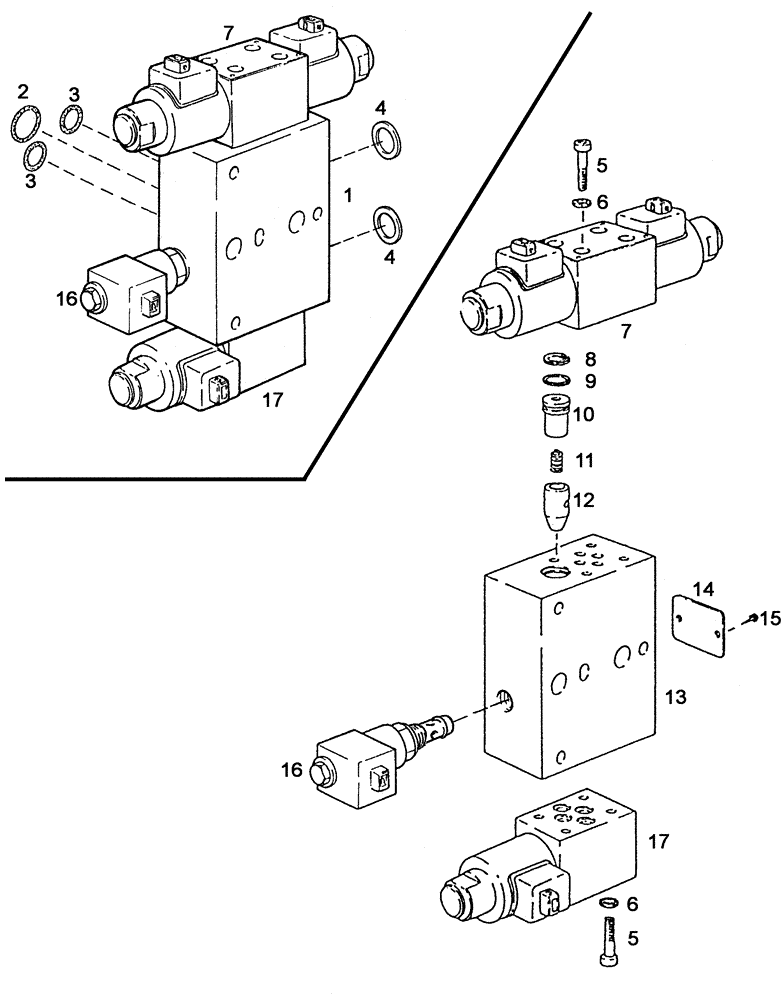 7
2
3
3
4
1
4
16
17
5
6
7
8
9
10
11
12
14
15
13
16
17
6
5