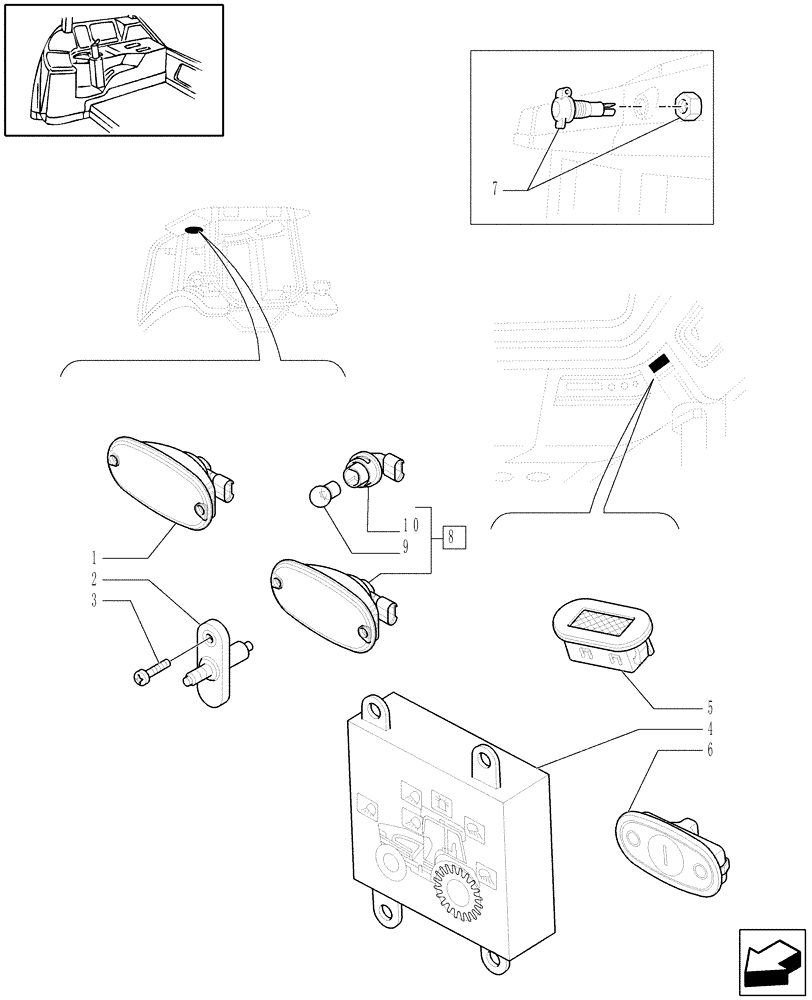 7

10
8
9
1
2
3

5
4
6