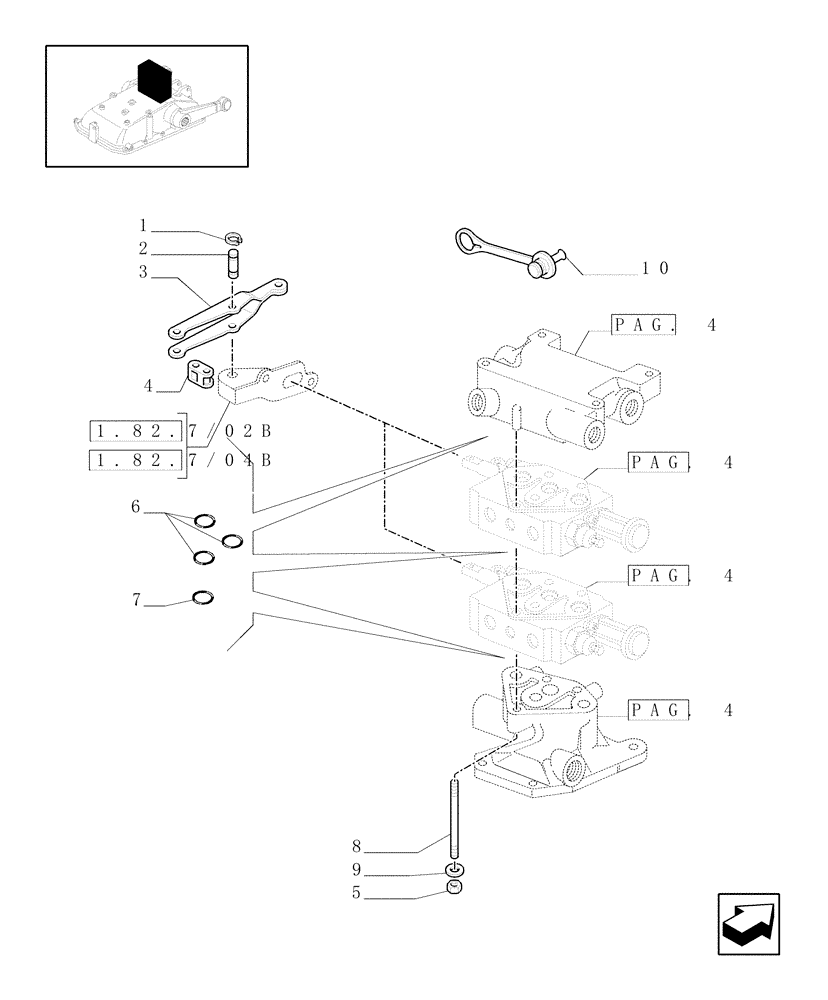 1
2
3
4
1.82.7/02B
1.82.7/04B
6
7
10
PAG. 4
PAG. 4
PAG. 4
PAG. 4
8
9
5