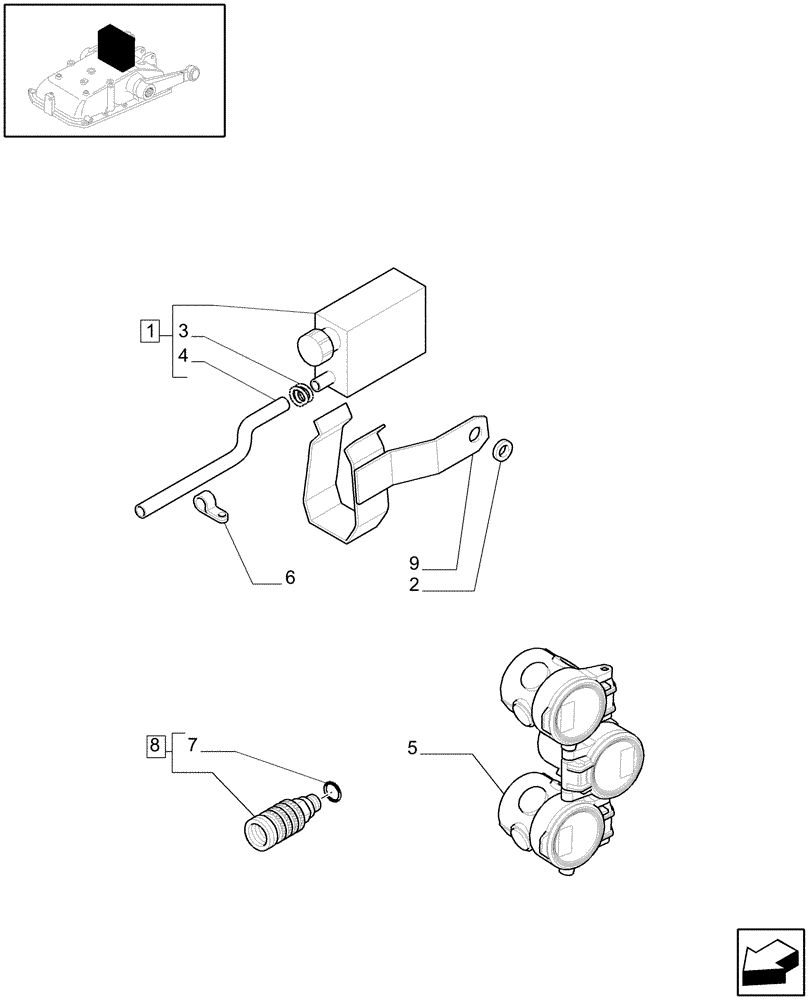 1
3
4
6
9
2
8
7
5