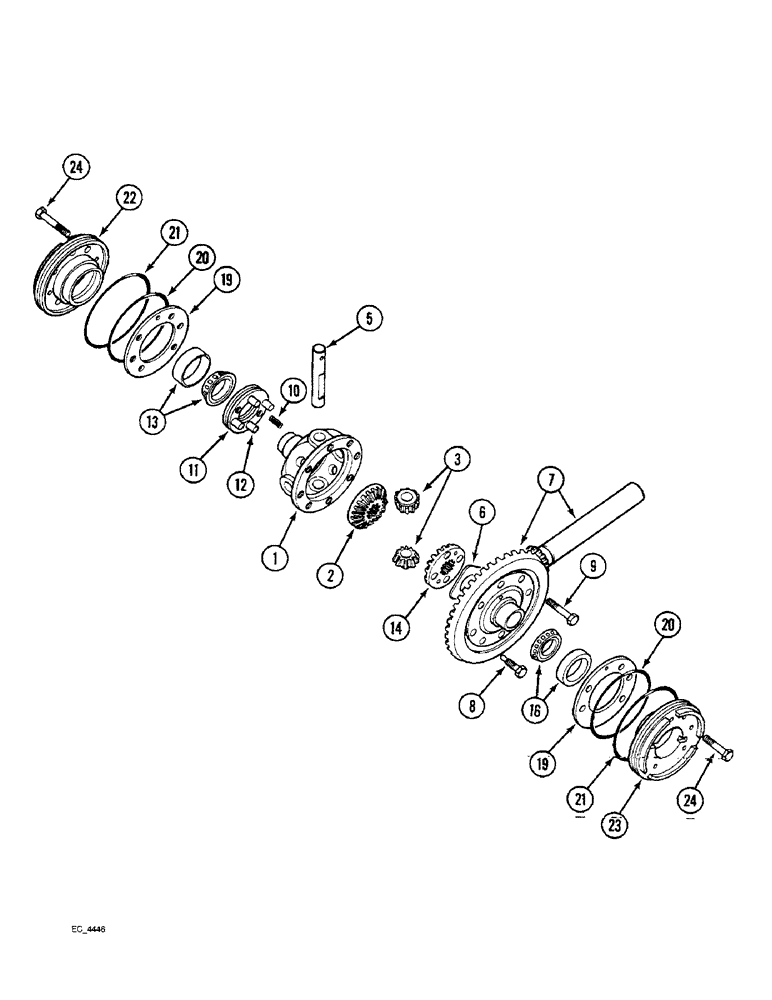 24
22
21
20
19
5
13
10
11
12
3
7
6
1
2
9
14
20
8
16
19
21
23
24
EC_4446