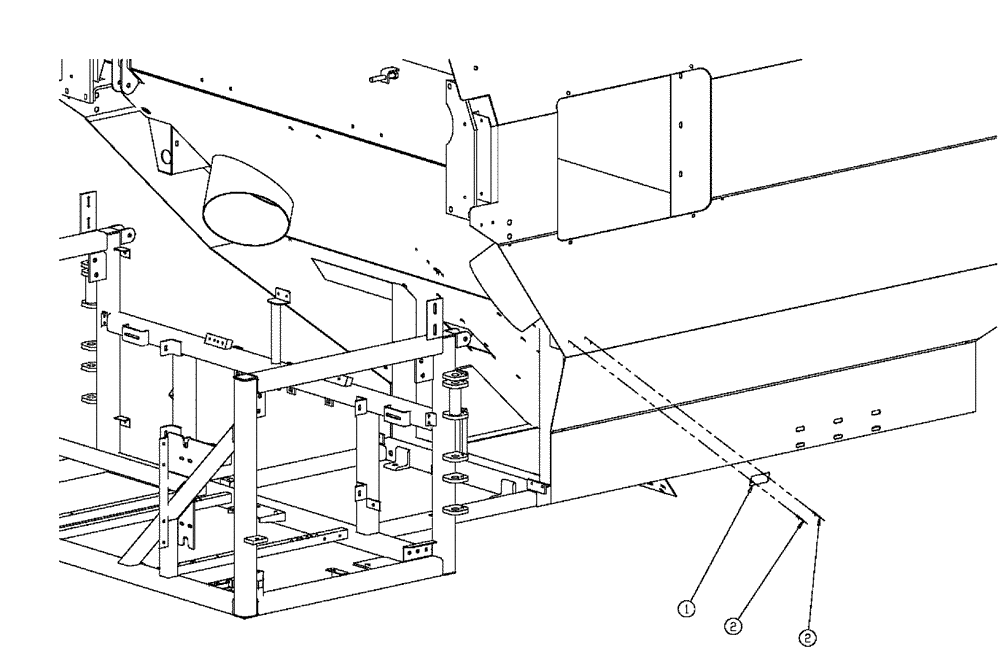 1
2
2