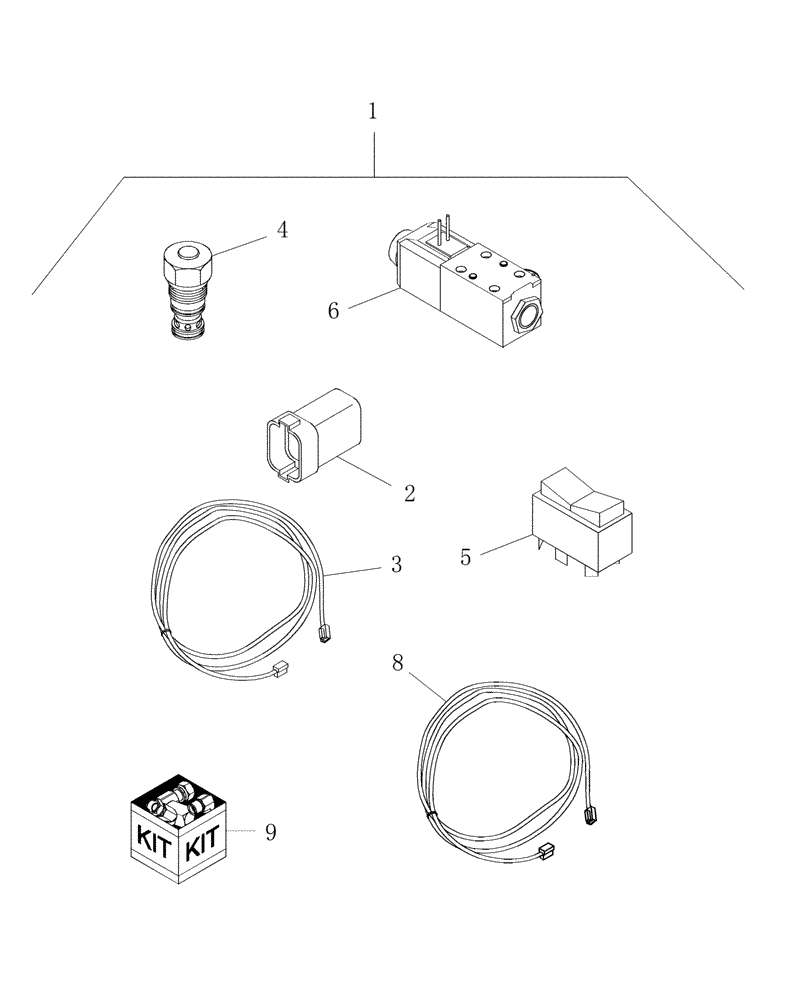 1

4

6

2

3

5

8

KIT KIT

9