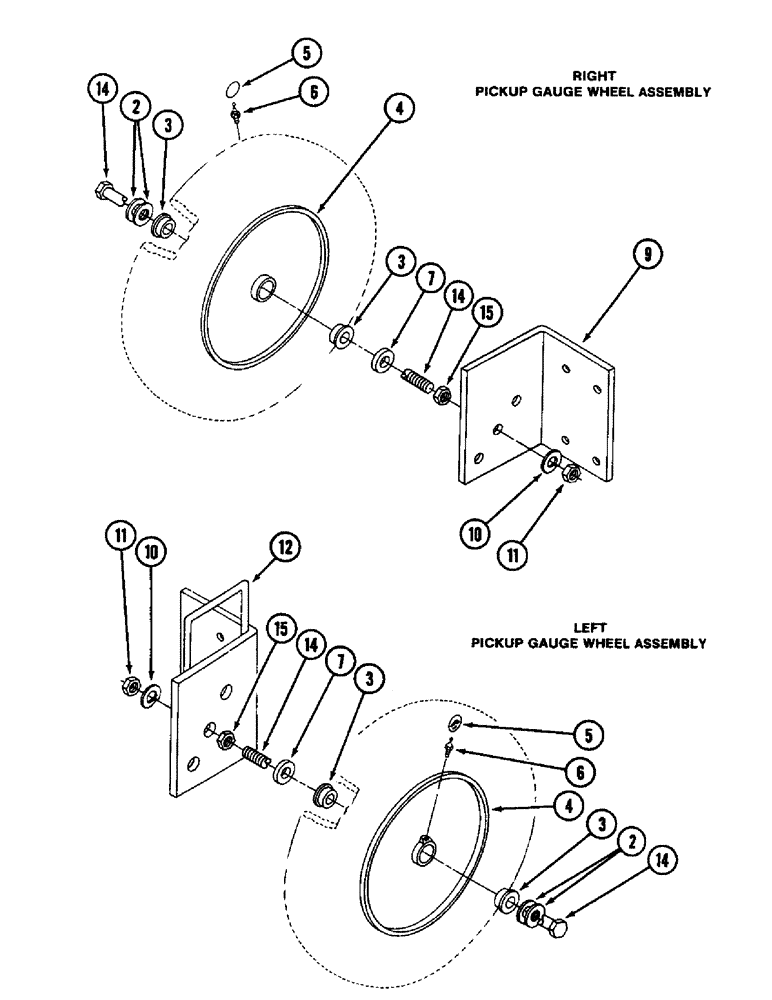 RIGHT
PICKUP GAUGE WHEEL ASSEMBLY

14
2
3
5
6
4
3
7
14
15
9
10
11

LEFT
PICKUP GAUGE WHEEL ASSEMBLY

11
10
12
15
14
7
3
5
6
4
3
2
14