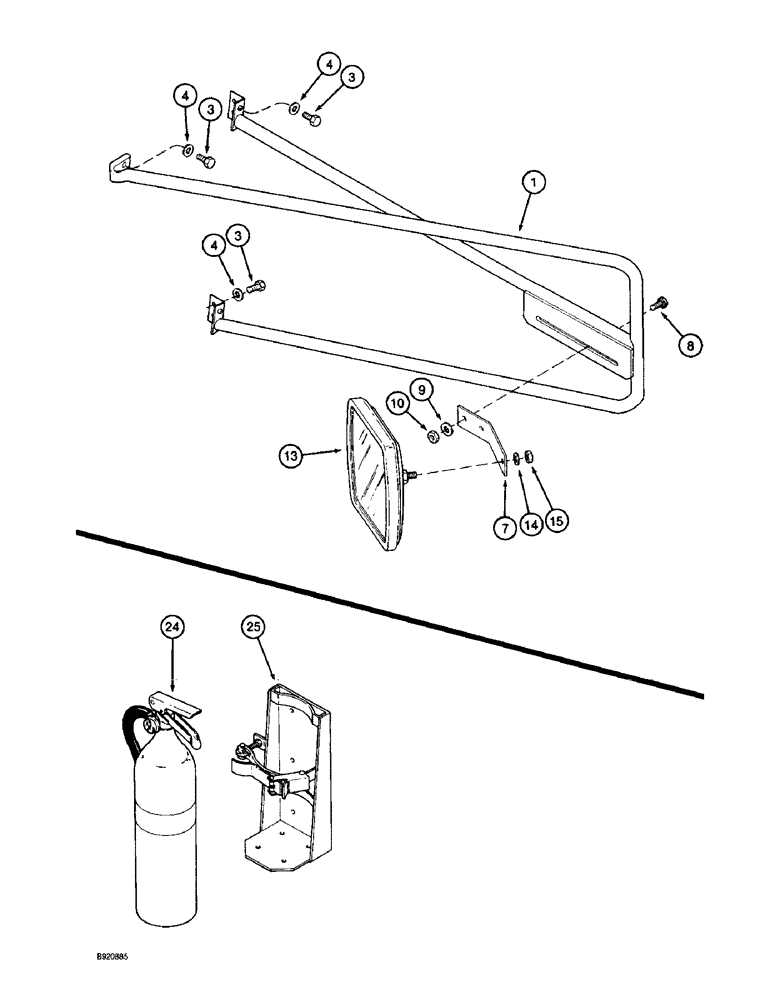 4
3
4
3
1
4
3
8
9
10
13
7
14
15
24
25
B920885