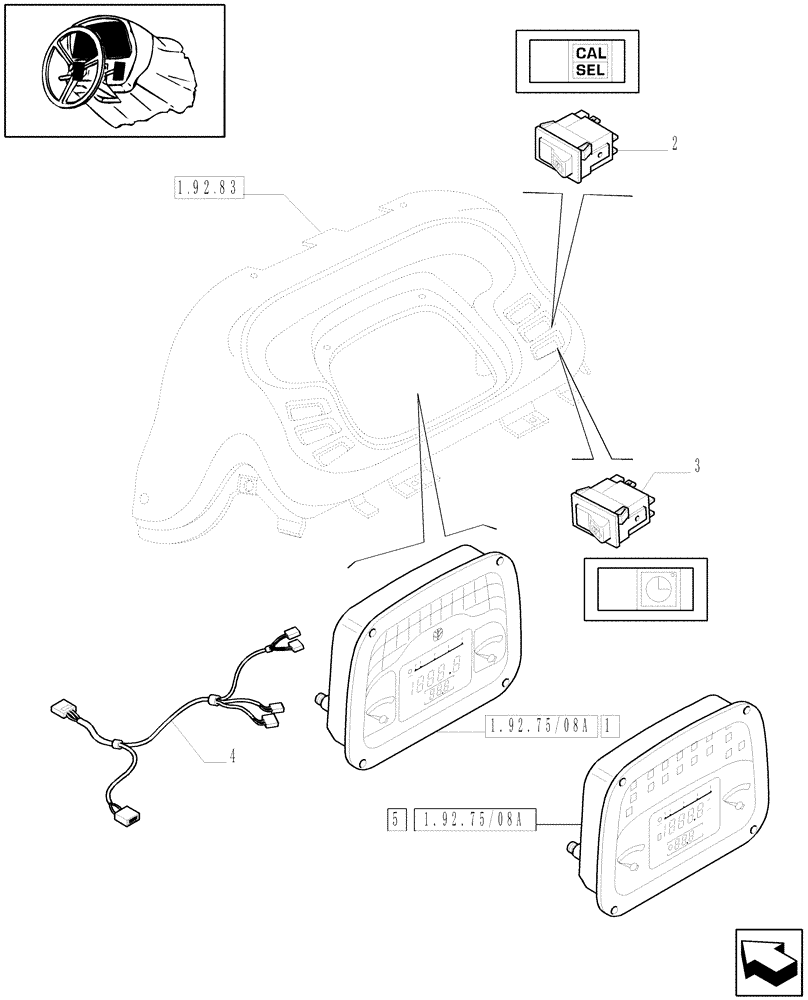 CAL
SEL

2

1.92.83

3

4

1.92.75/08A 1

5 1.92.75/08A