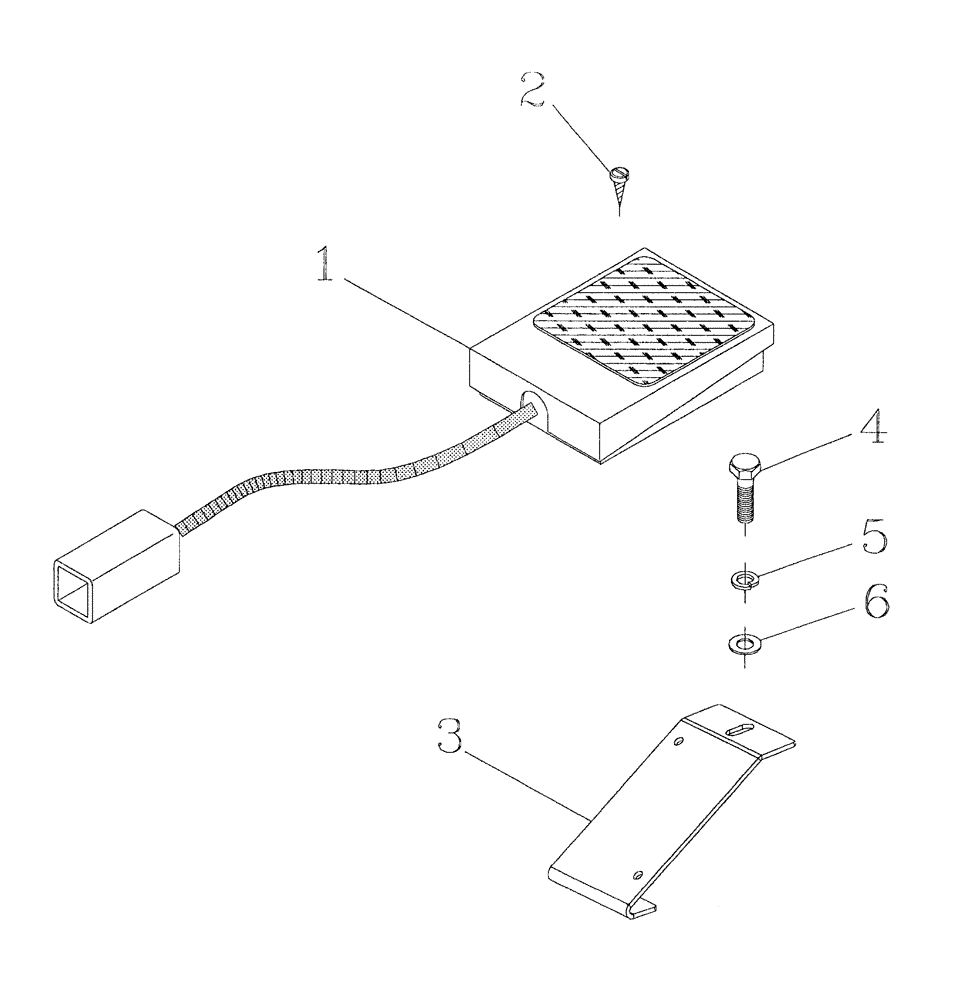 2
1
4
5
6
3