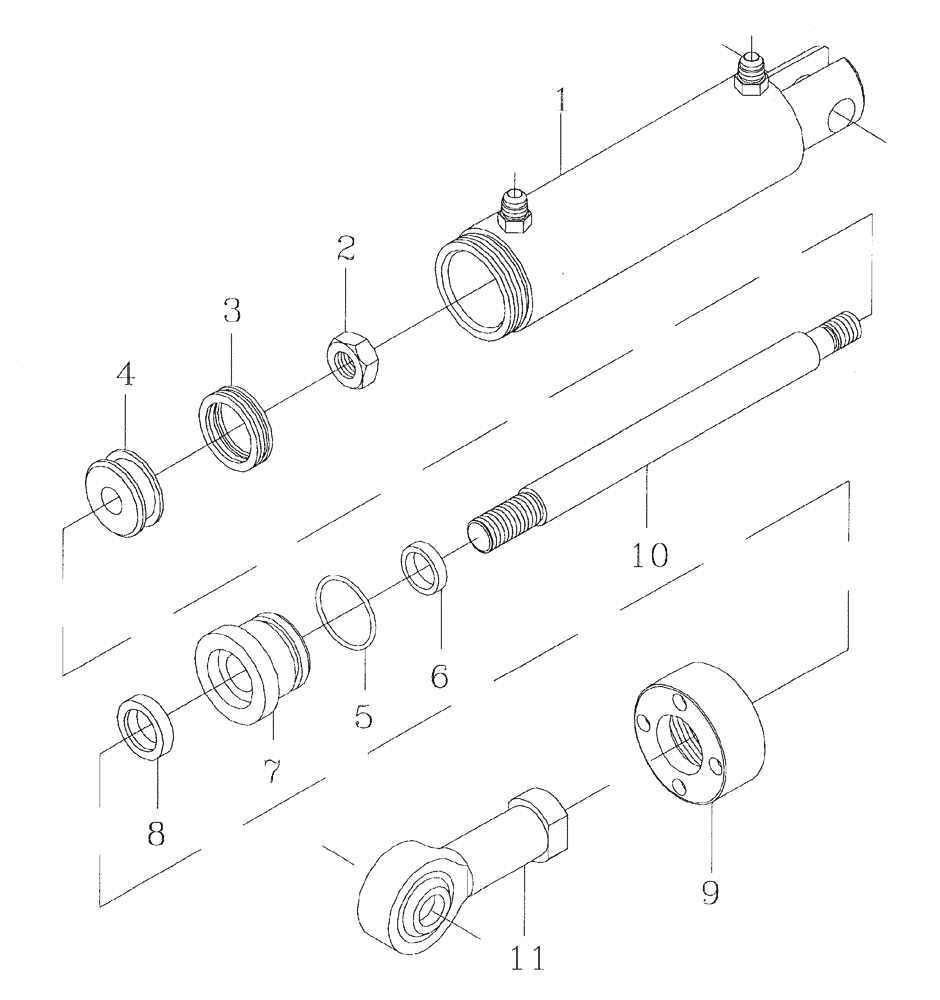 1
2
3
4
10
6
5
7
8
9
11