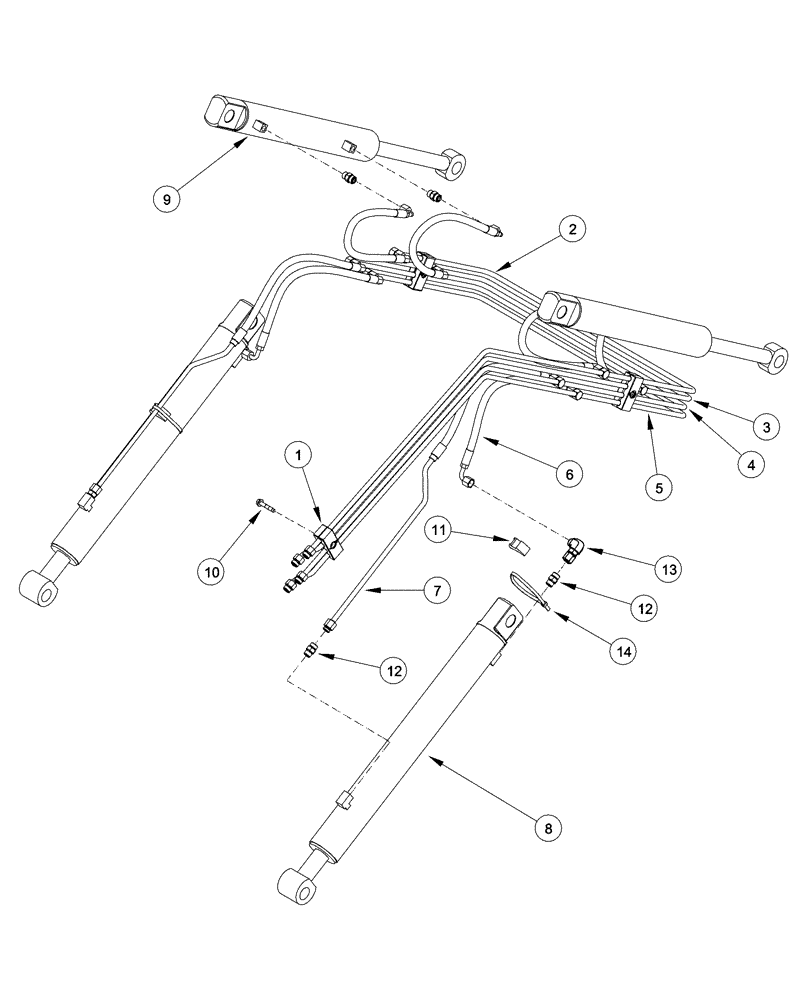 9
2
3
4
5
6
1
10
11
13
12
7
14
12
8