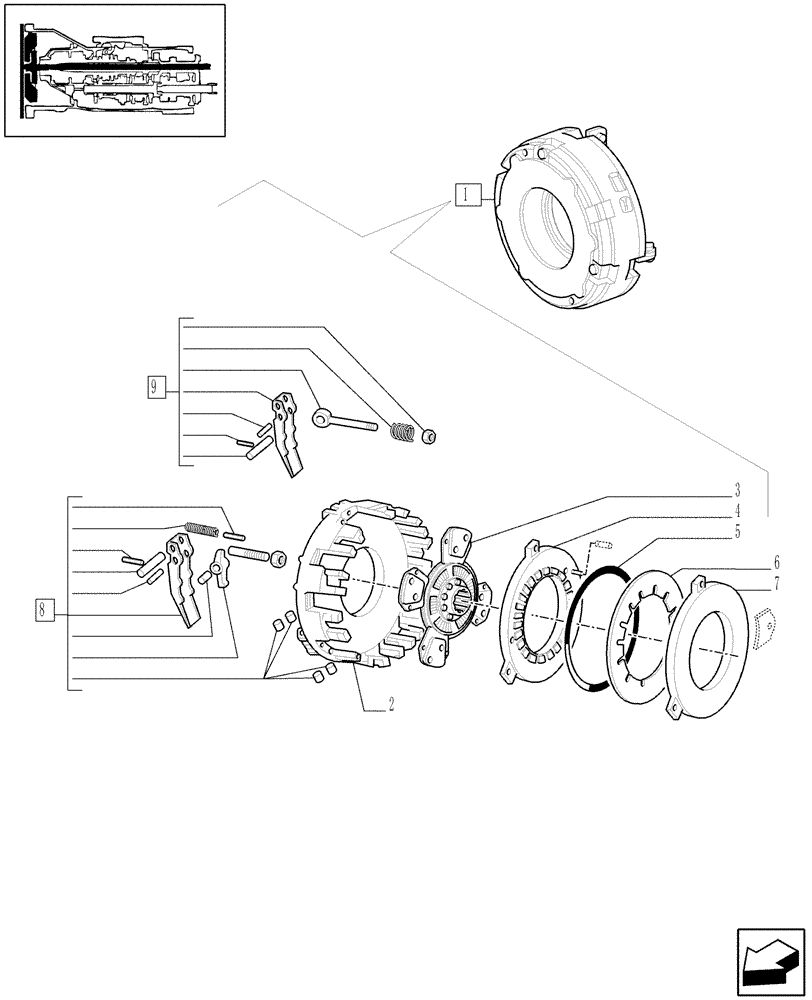 1
9
3
4
5
6
7
8
2