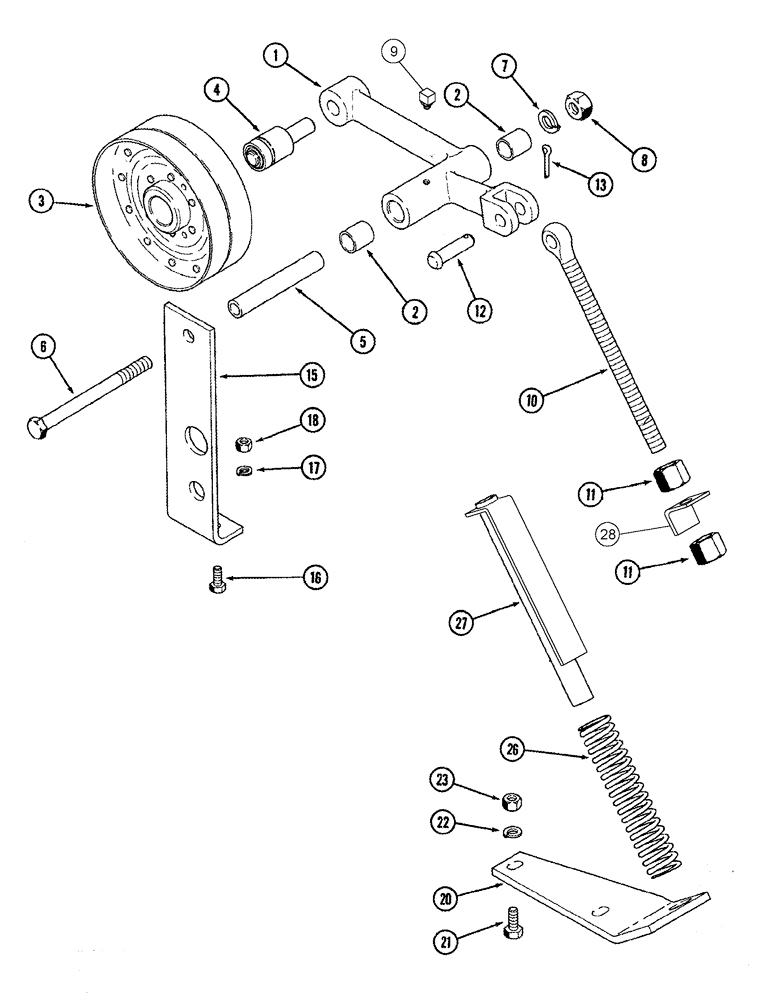 1
9
7
2
8
4
13
3
2
12
5
6
15
10
18
17
11
28
11
16
27
26
23
22
20
21