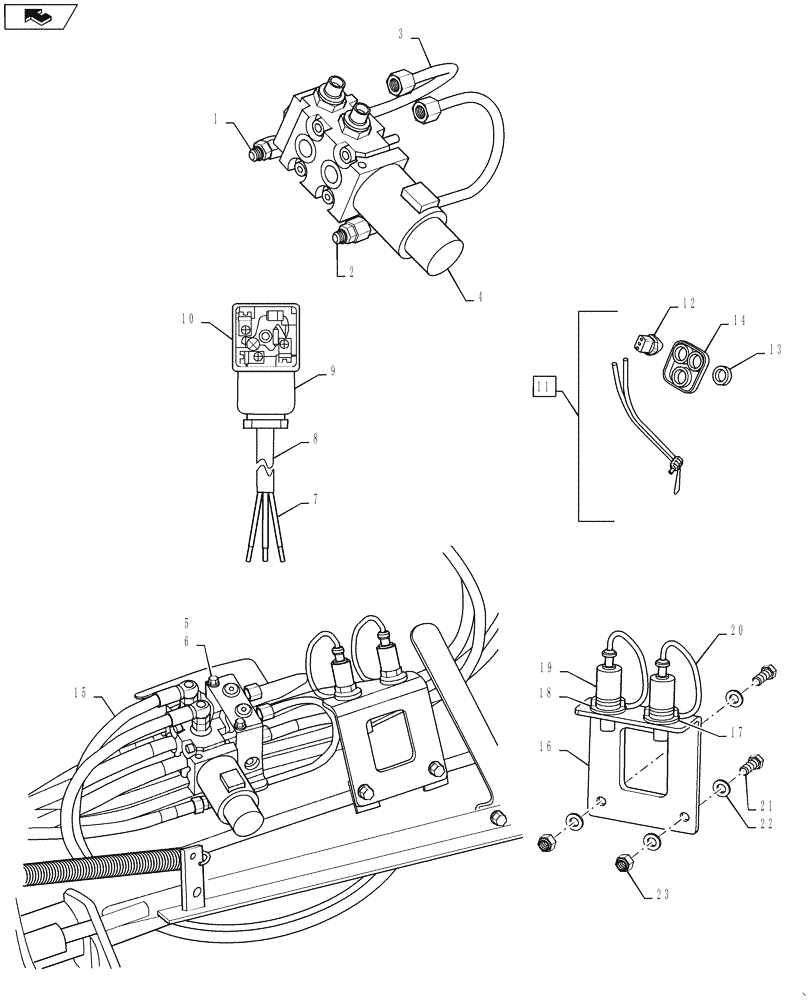 3
1
2
4
10
9
8
7
12
14
13
11
5
6
15
20
19
18
17
16
21
22
23