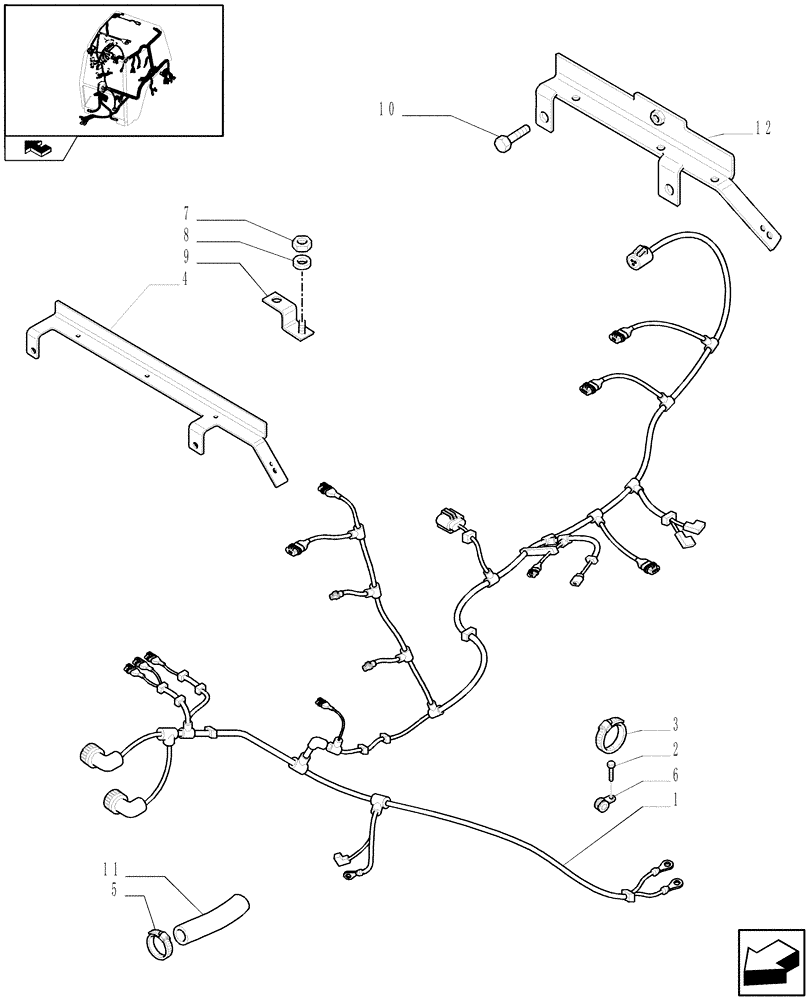 10
12
7
8
9
4
3
2
6
1
11
5