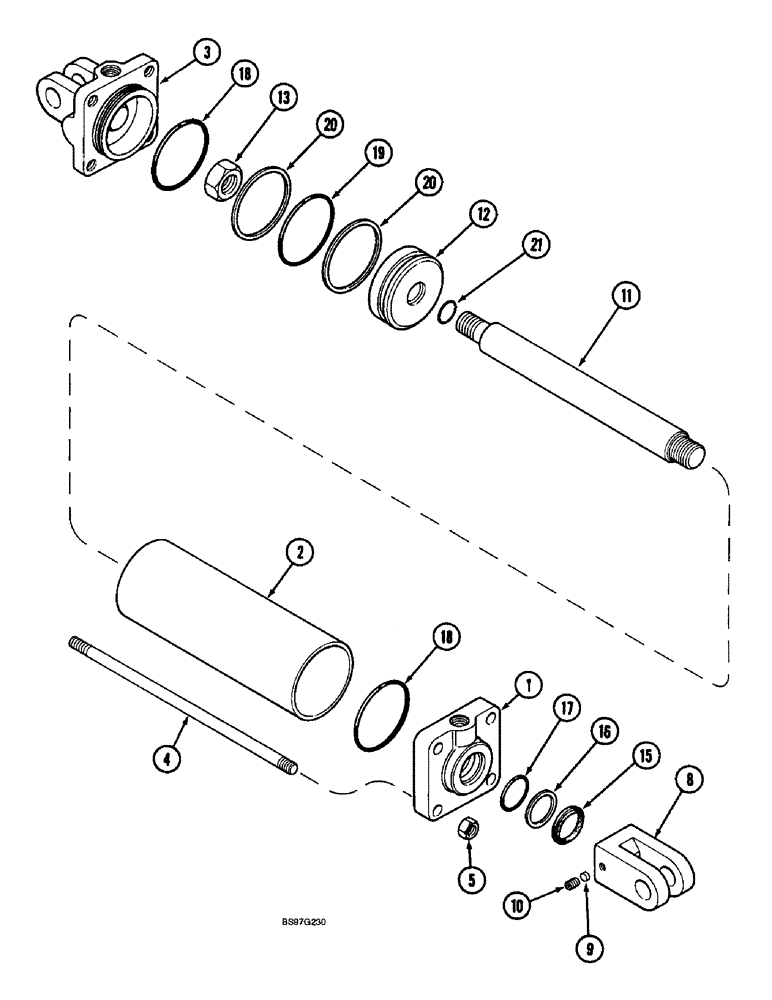 3
18
13
20
19
20
12
21
11
2
18
1
17
16
15
8
4
5
10
9
BS97G230