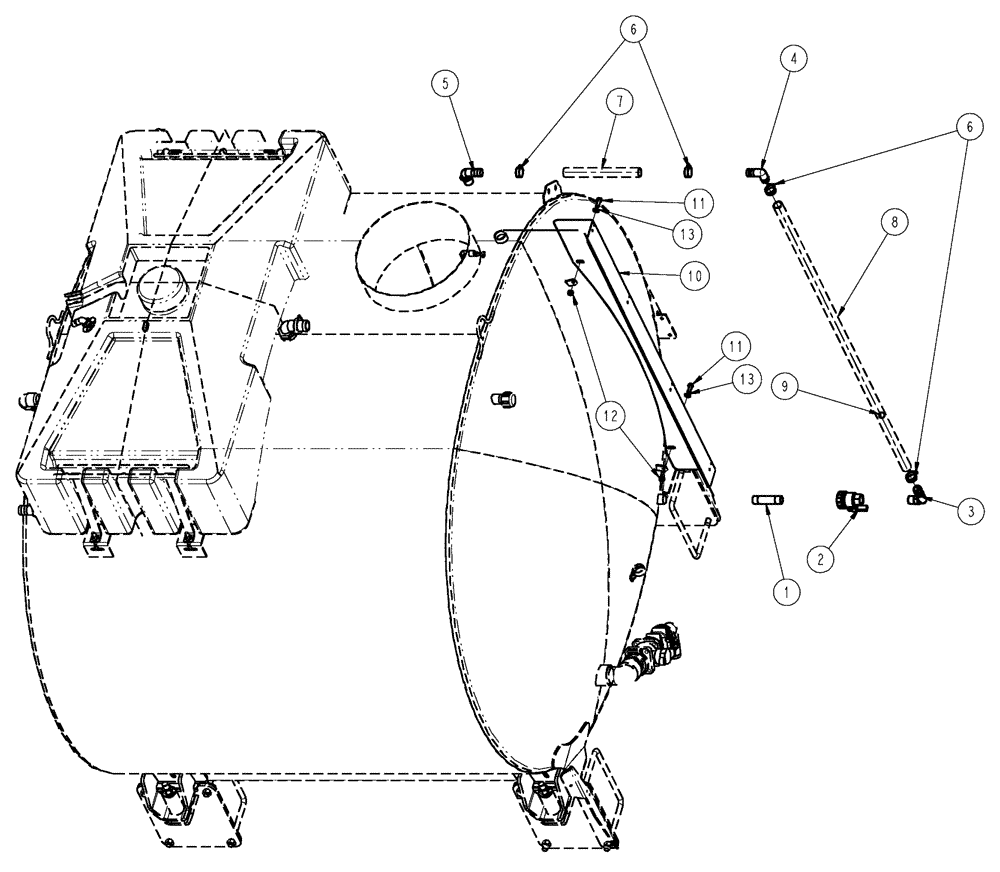 5
6
7
4
6
11
13
8
10
11
13
9
12
3
2
1