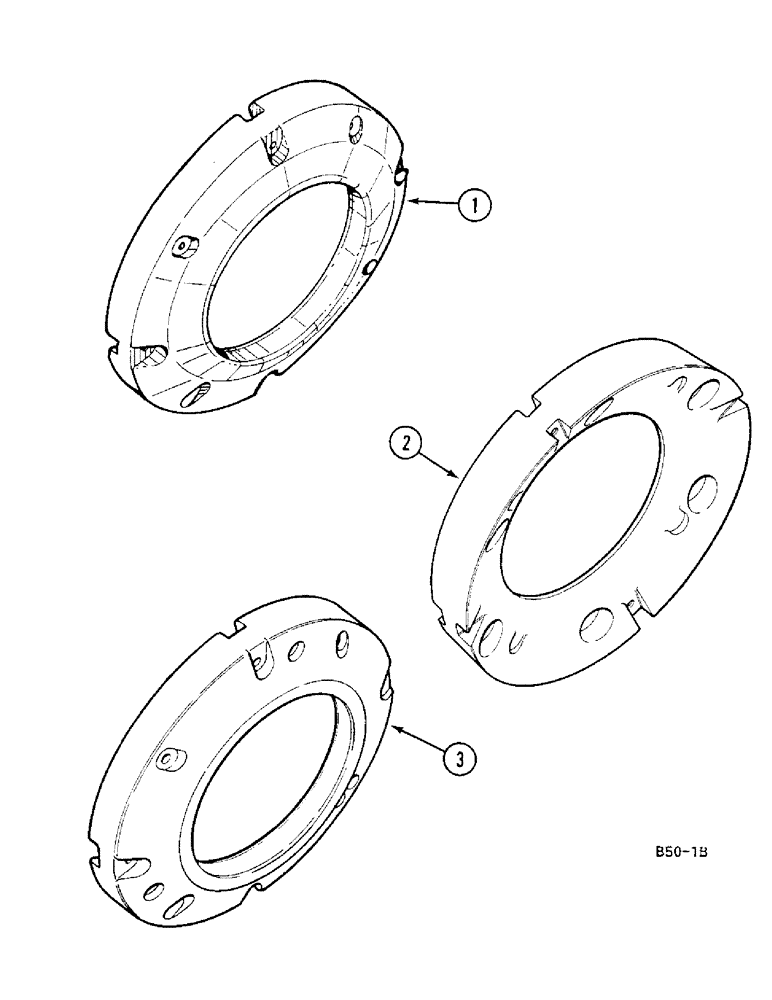 1
2
3
B50-1B