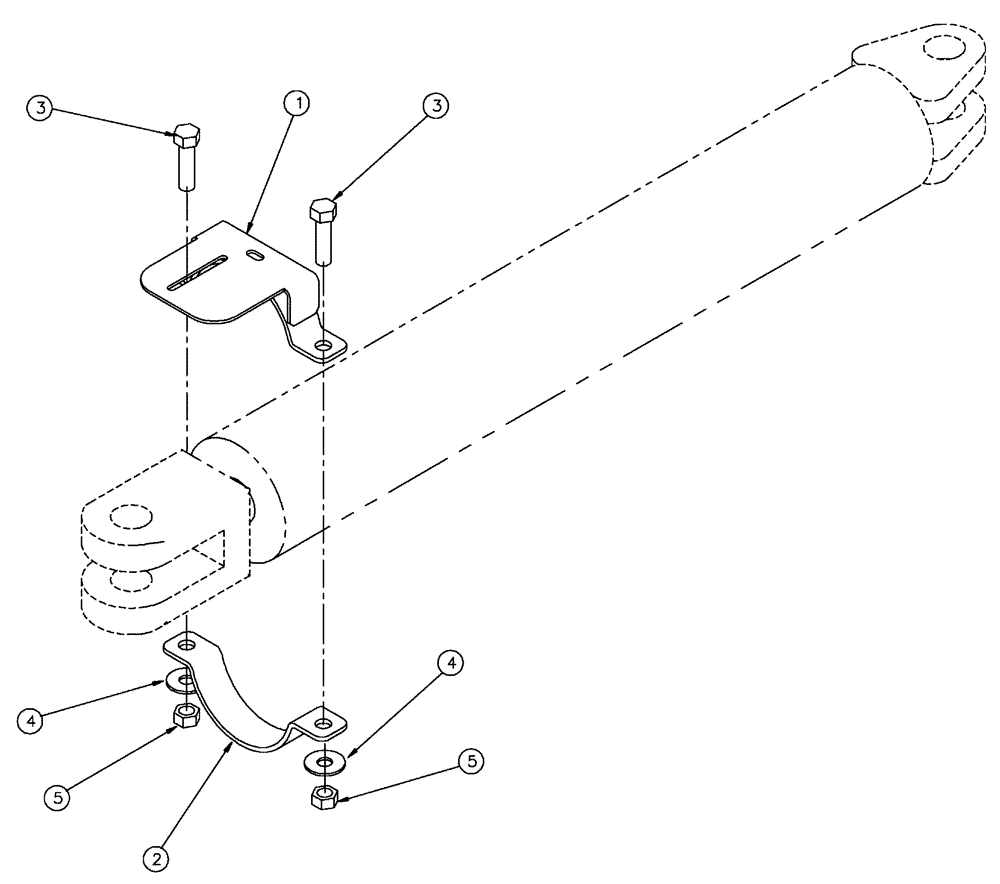 3
1
3
4
4
5
5
2