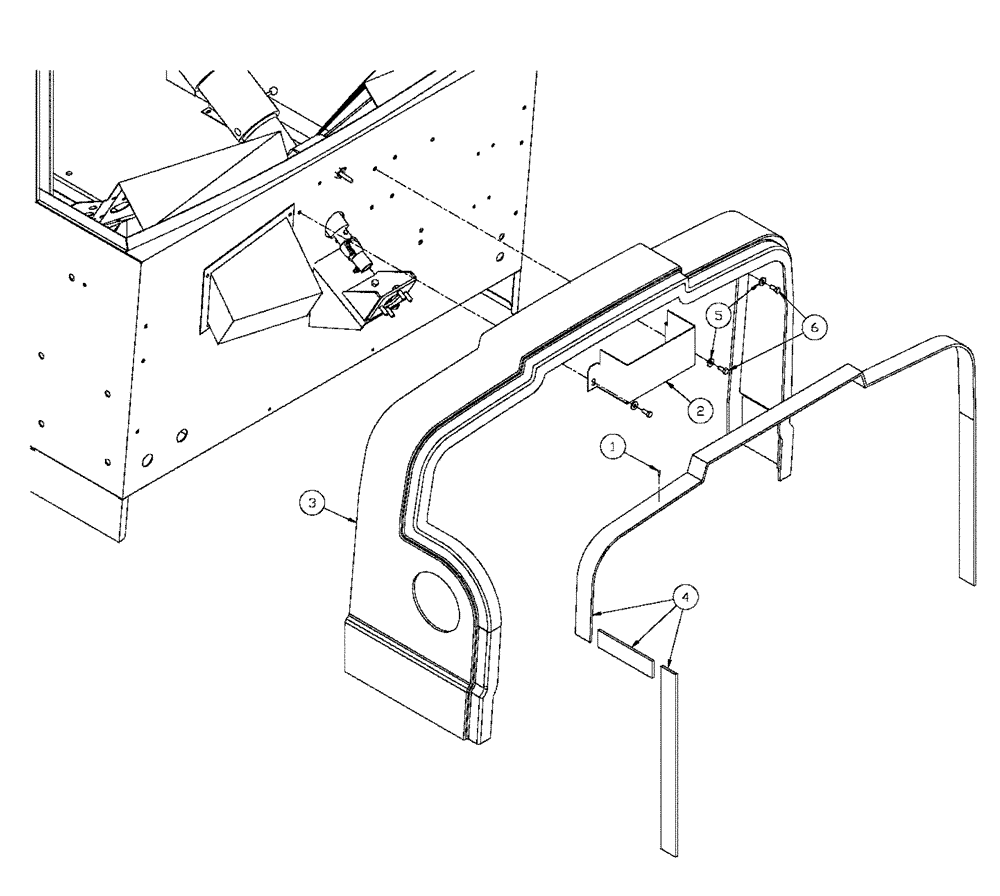 5
6
2
1
3
4