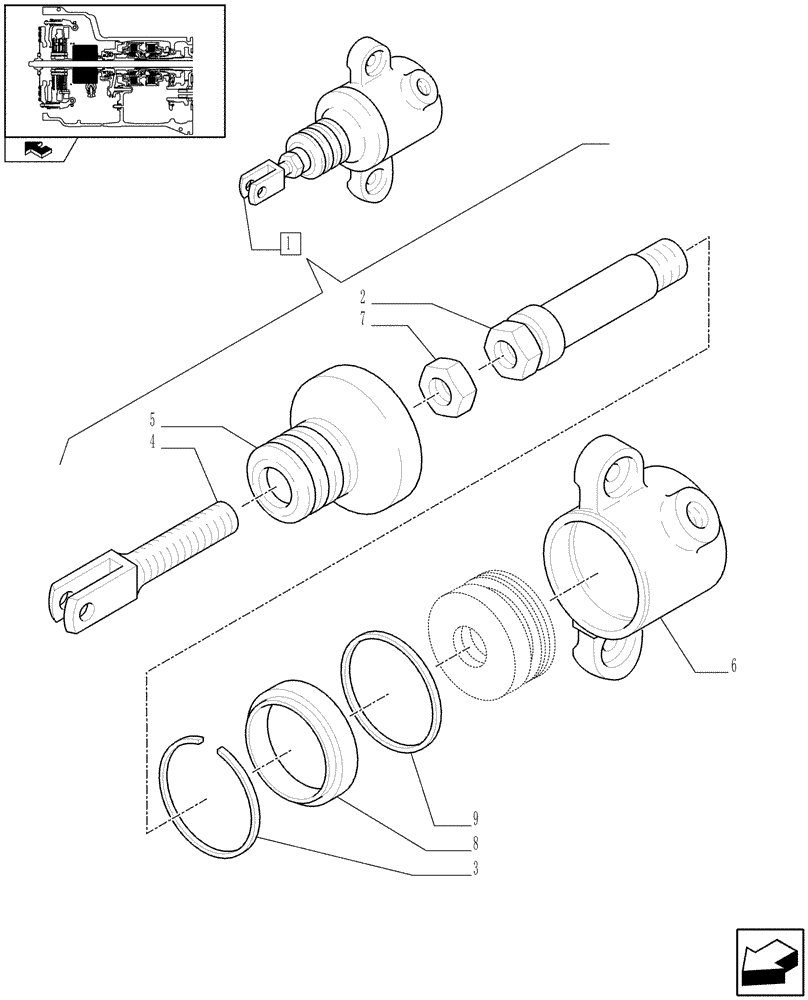 1
2
7
5
4
6
9
8
3