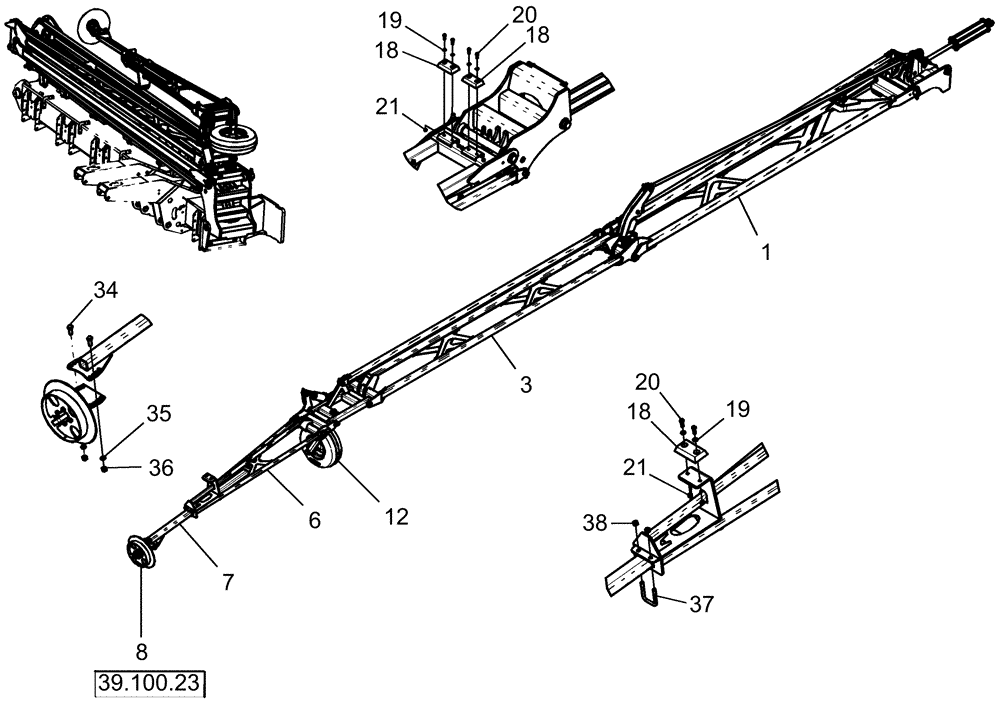 19
20
18
18
21
1
34
3
35
36
20
18
19
21
6
12
38
7
37
8
39.100.23