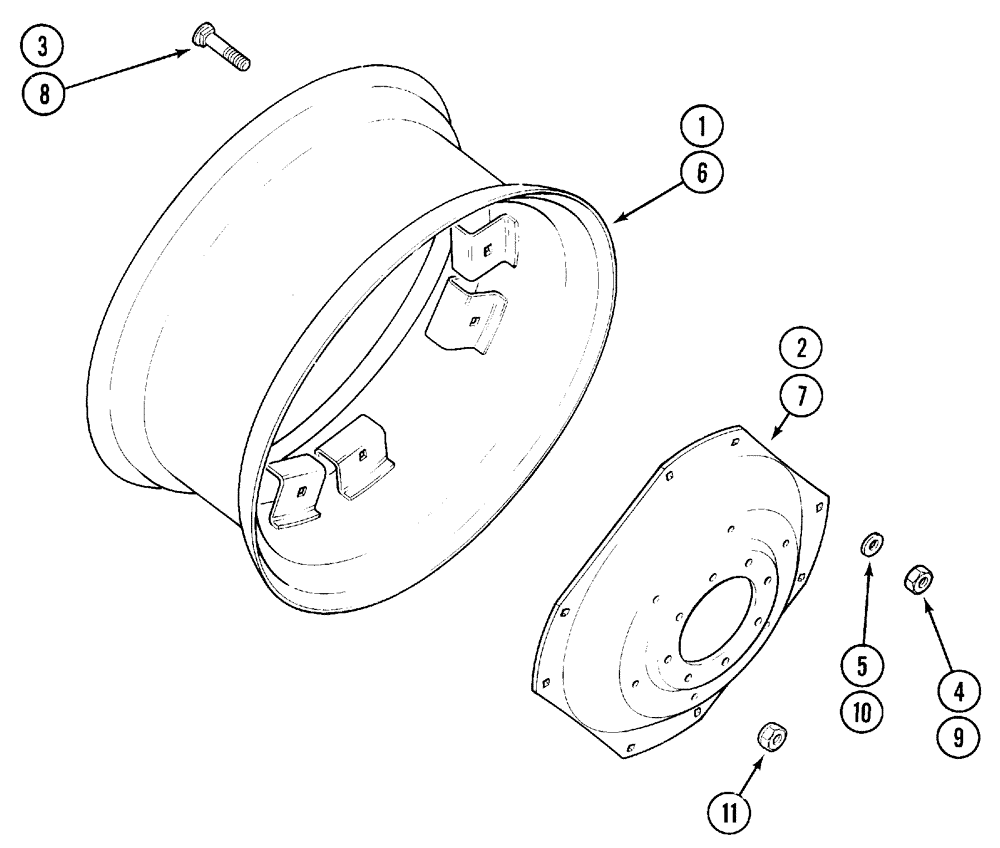 3
8
1
6
2
7
5
10
4
9
11