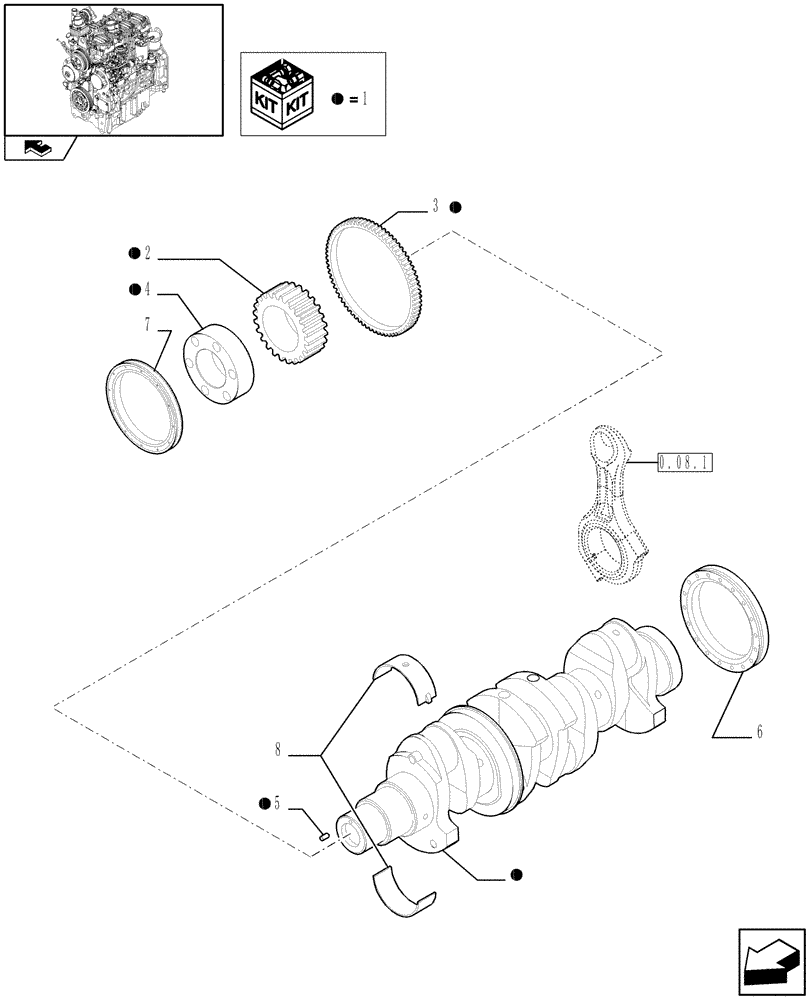 KIT KIT
● = 1

3 ●
● 2
● 4
7
0.08.1
6
8
● 5
●