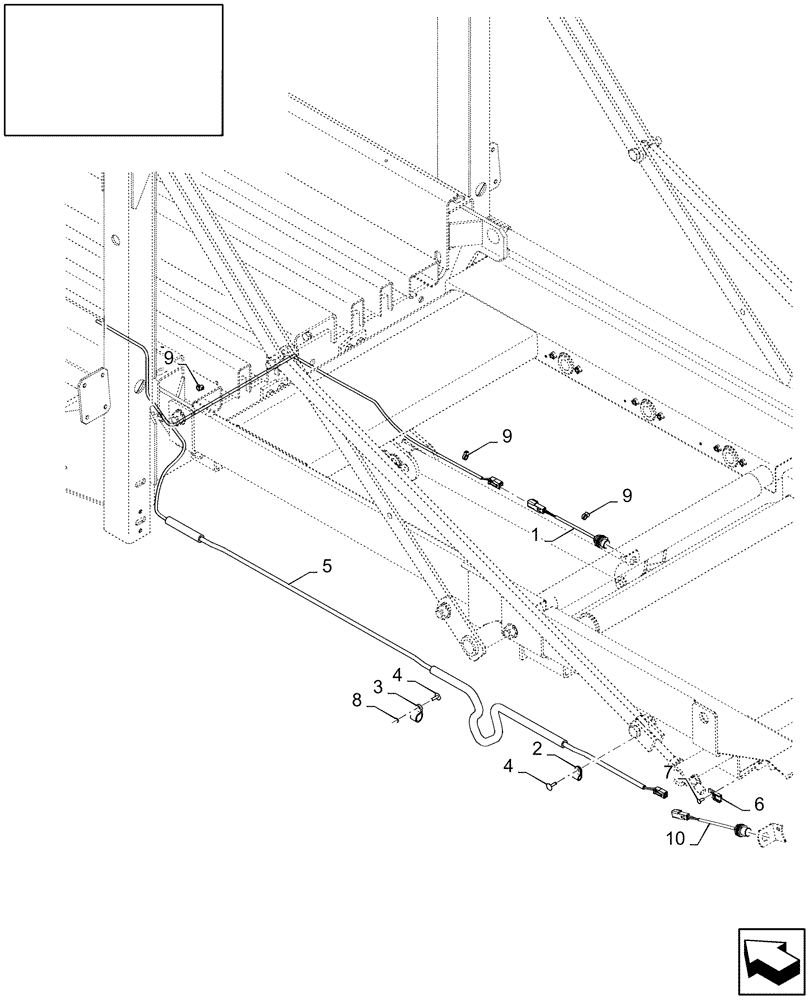 9
9
9
1
5
4
3
8
2
4
7
6
10