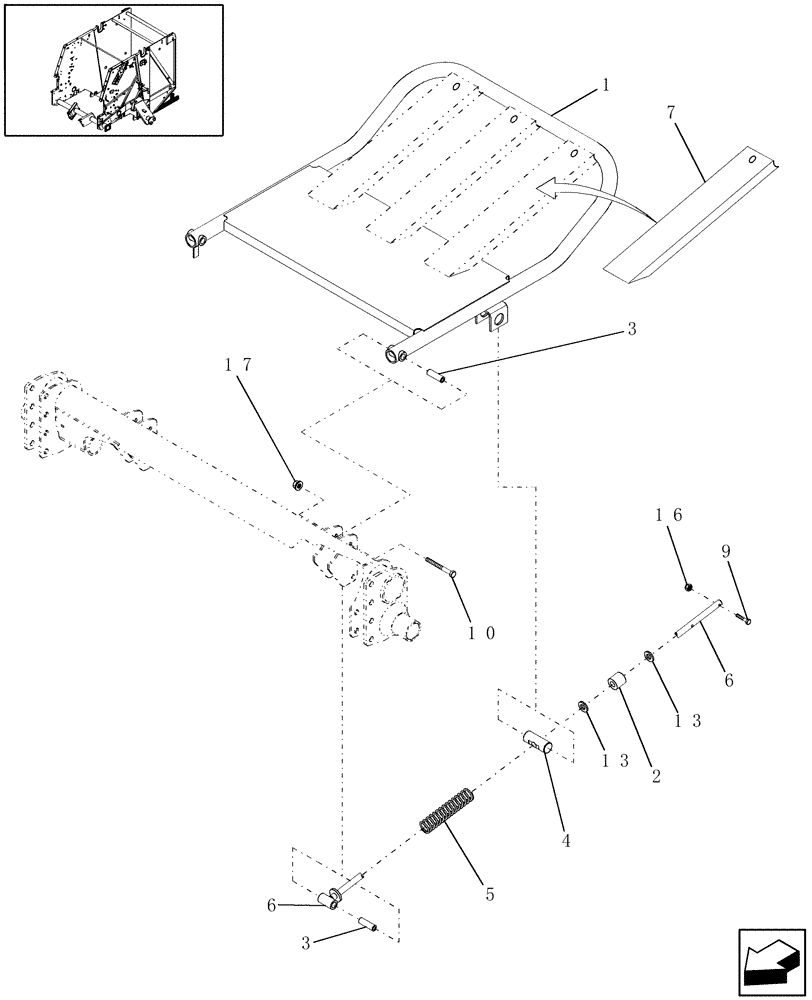 1
7
3
17
16
9
10
6
13
13
2
4
5
6
3