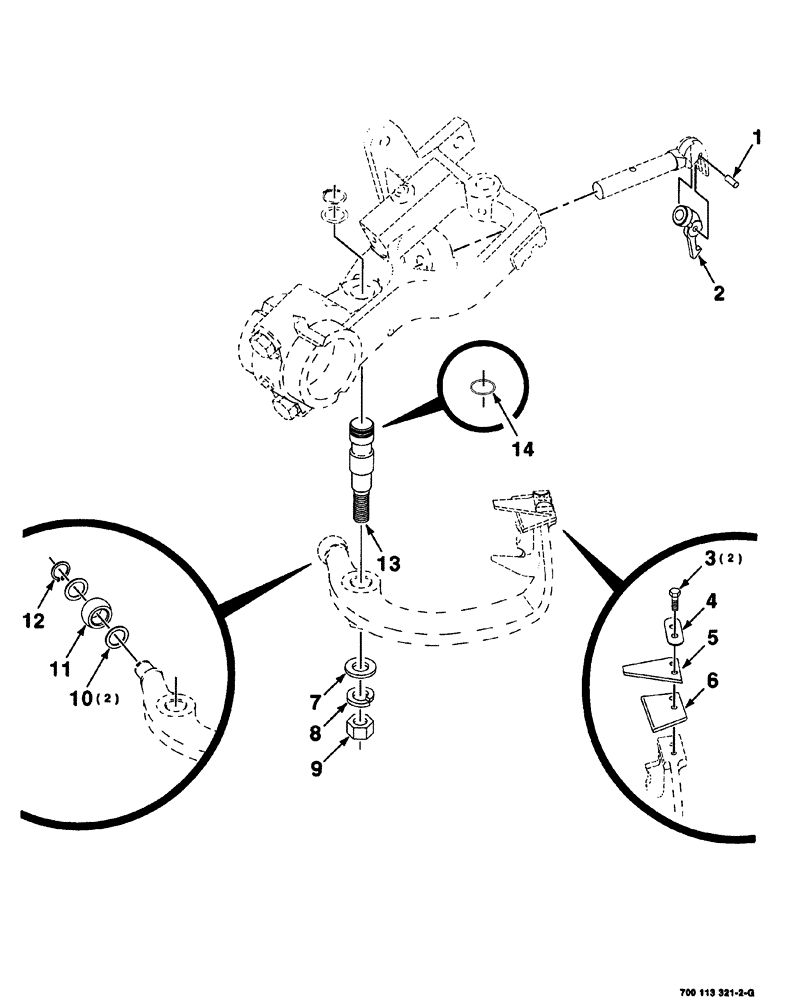 1

2

14

13

12

11

10(2)

7

8

9

3(2)

4

5

6

700 113 321-2-G