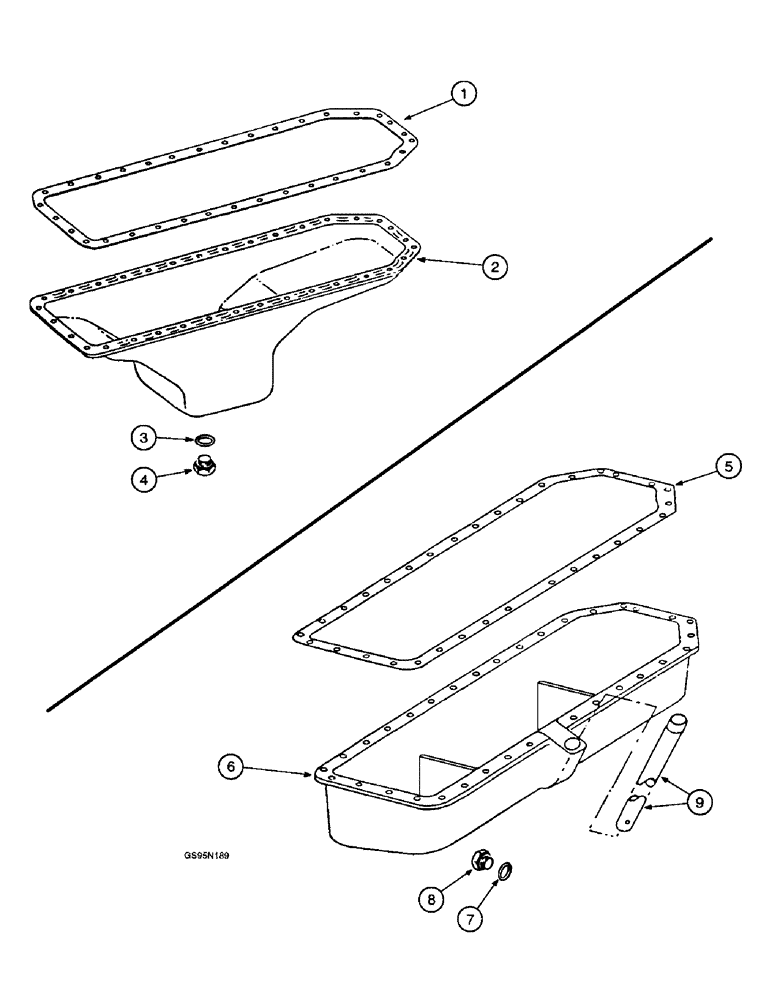 1
2
3
4
5
6
9
GS95N189
8
7