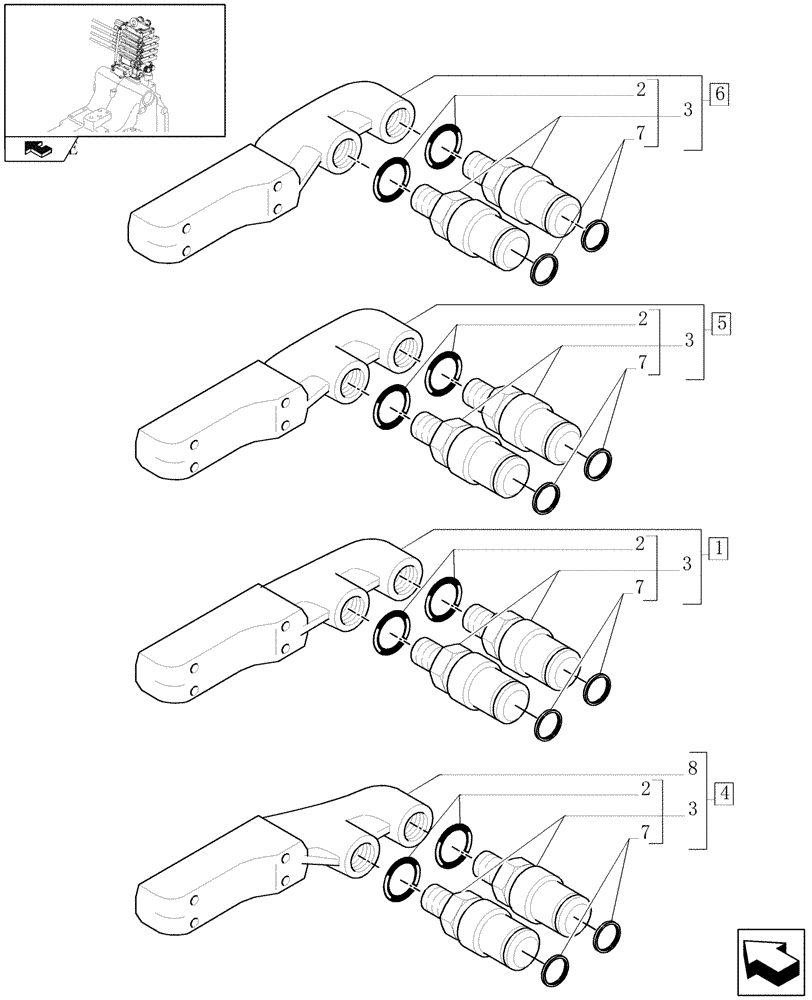 2
3
6
7
2
3
5
7
2
3
1
7
8
2
3
4
7